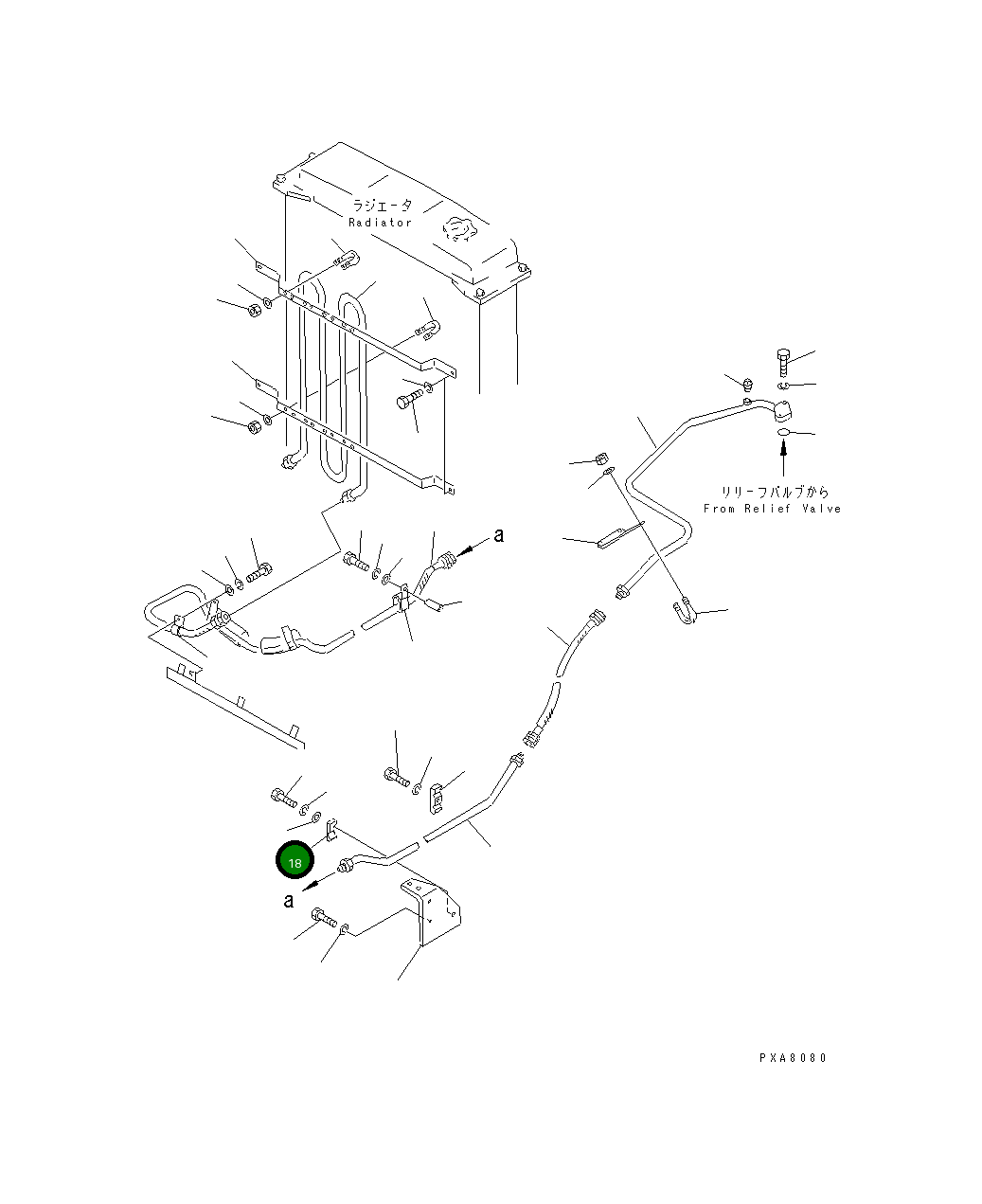 ラジエータ
Radiator

リリーフバルブから
From Relief Valve

a

18

a

PXA8080