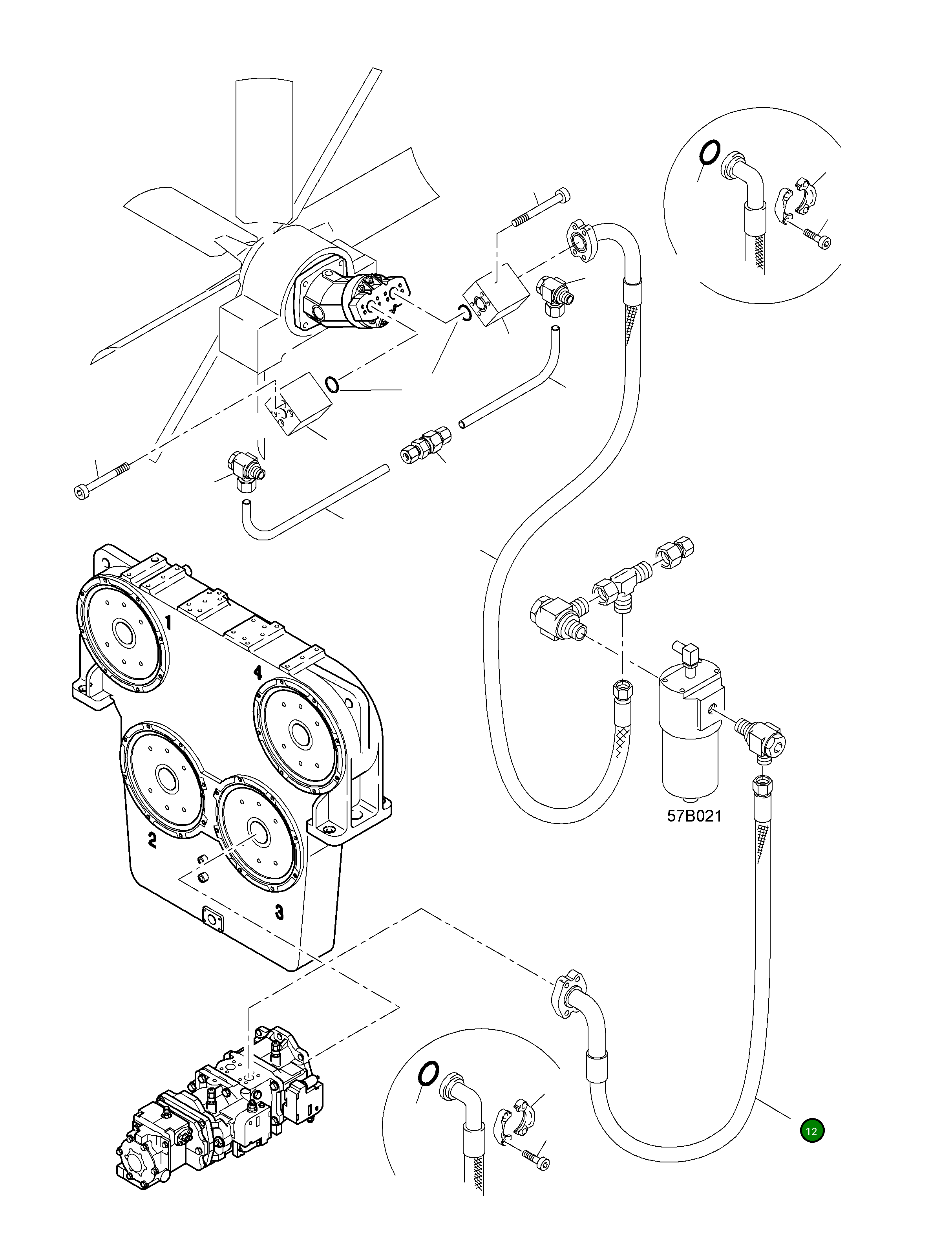 1
4
2
3
57B021
12