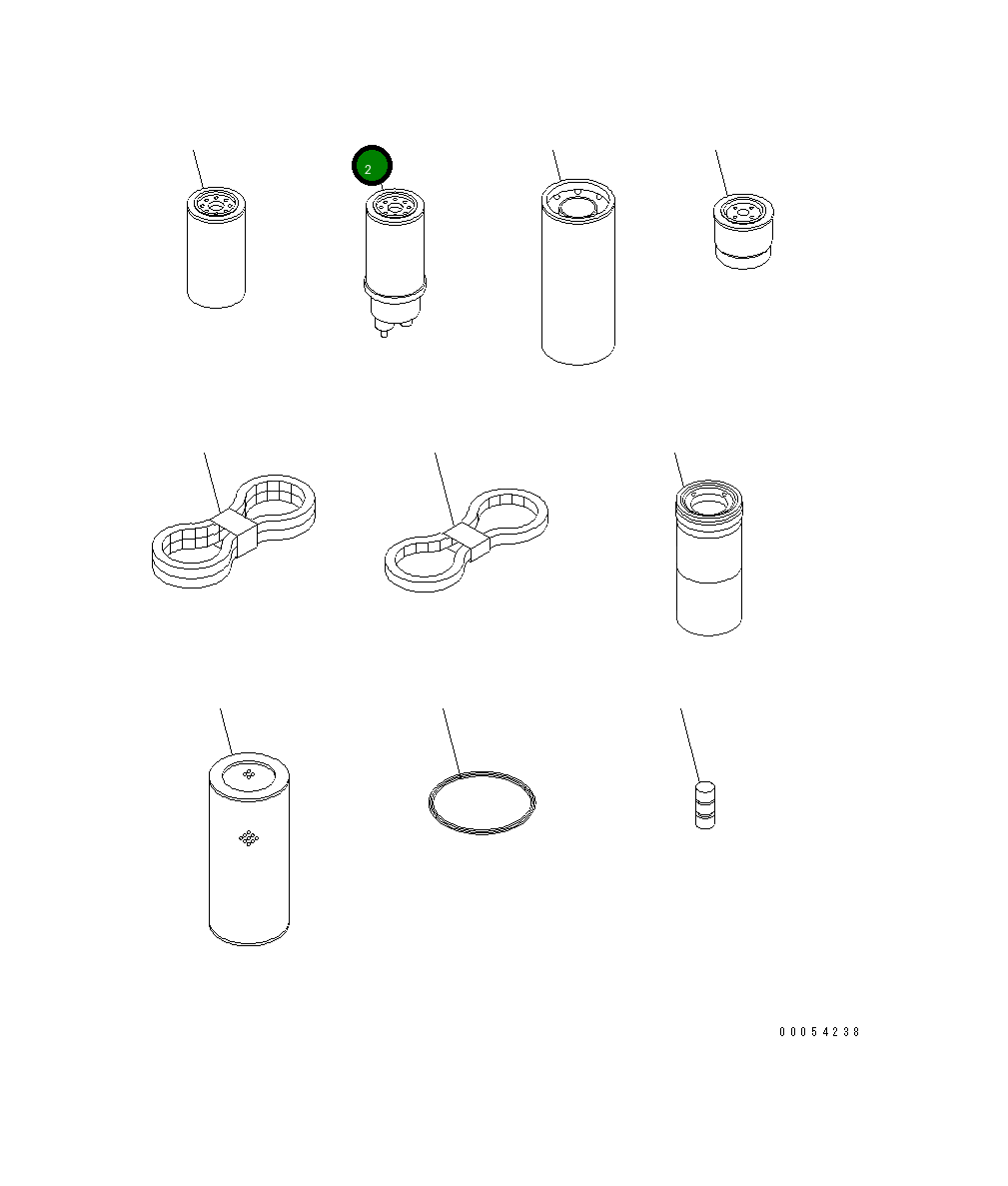 2

00054238