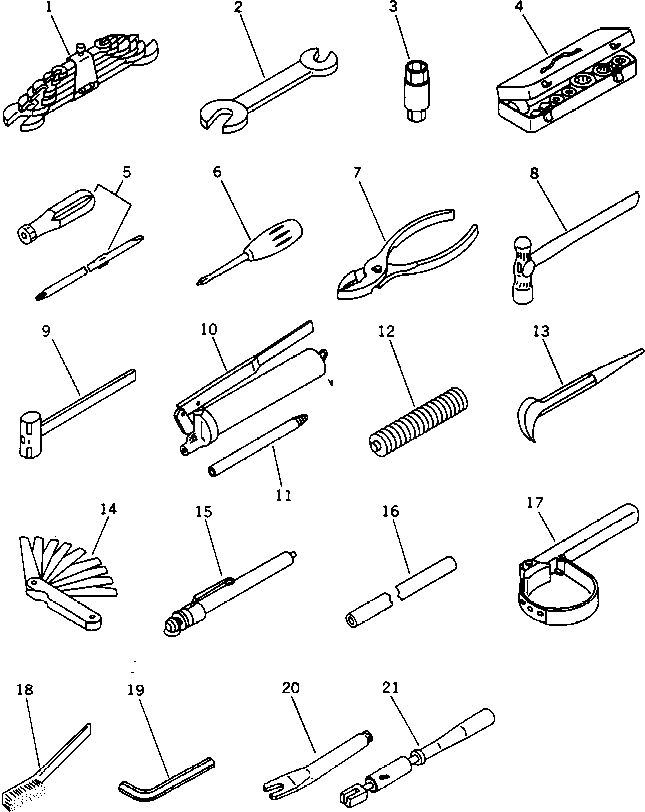 1
2
3
4
5
6
7
8
9
10
12
13
11
14
15
16
17
18
19
20
21