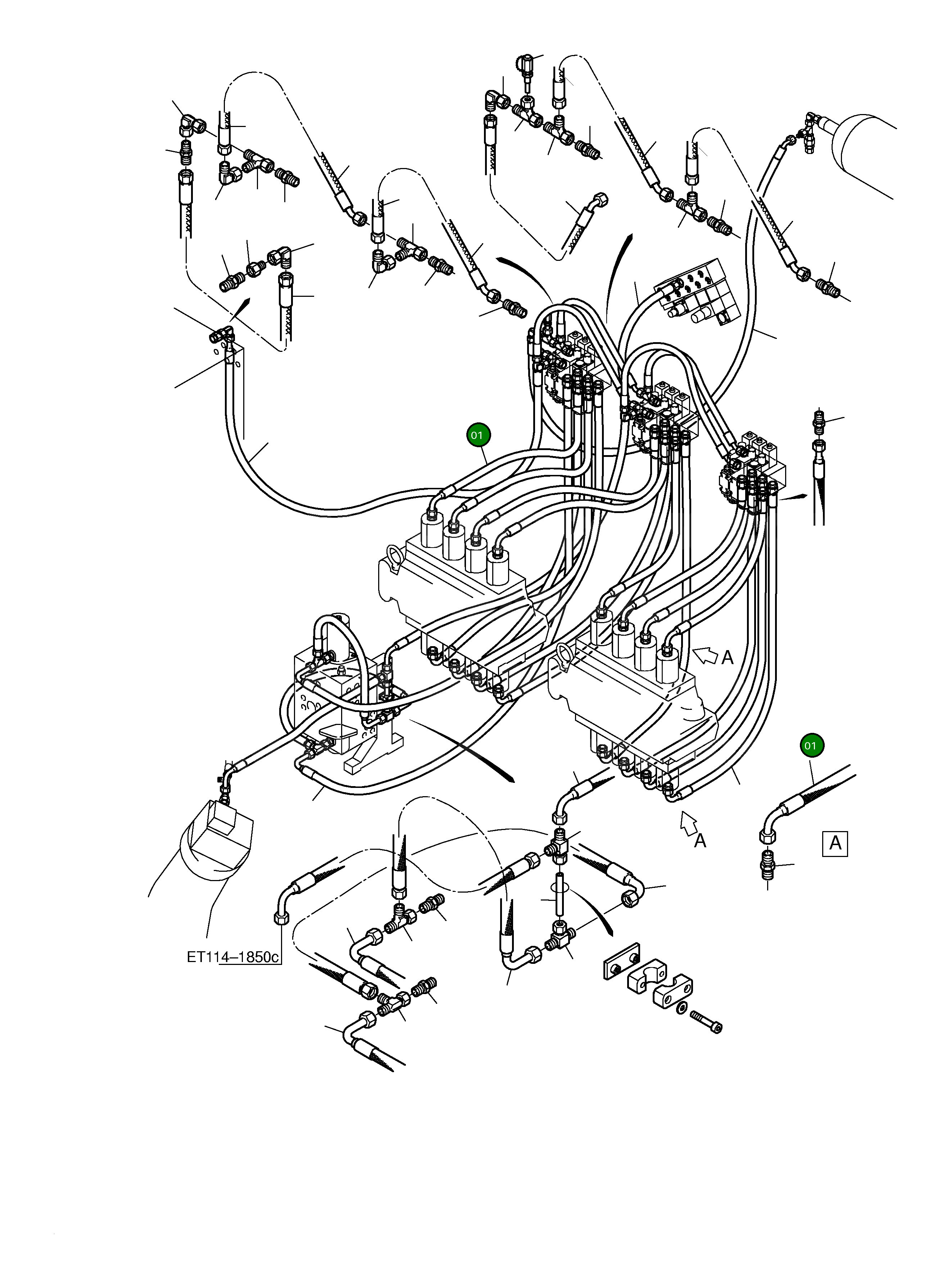 01

A

01

A

A

ET114–1850c