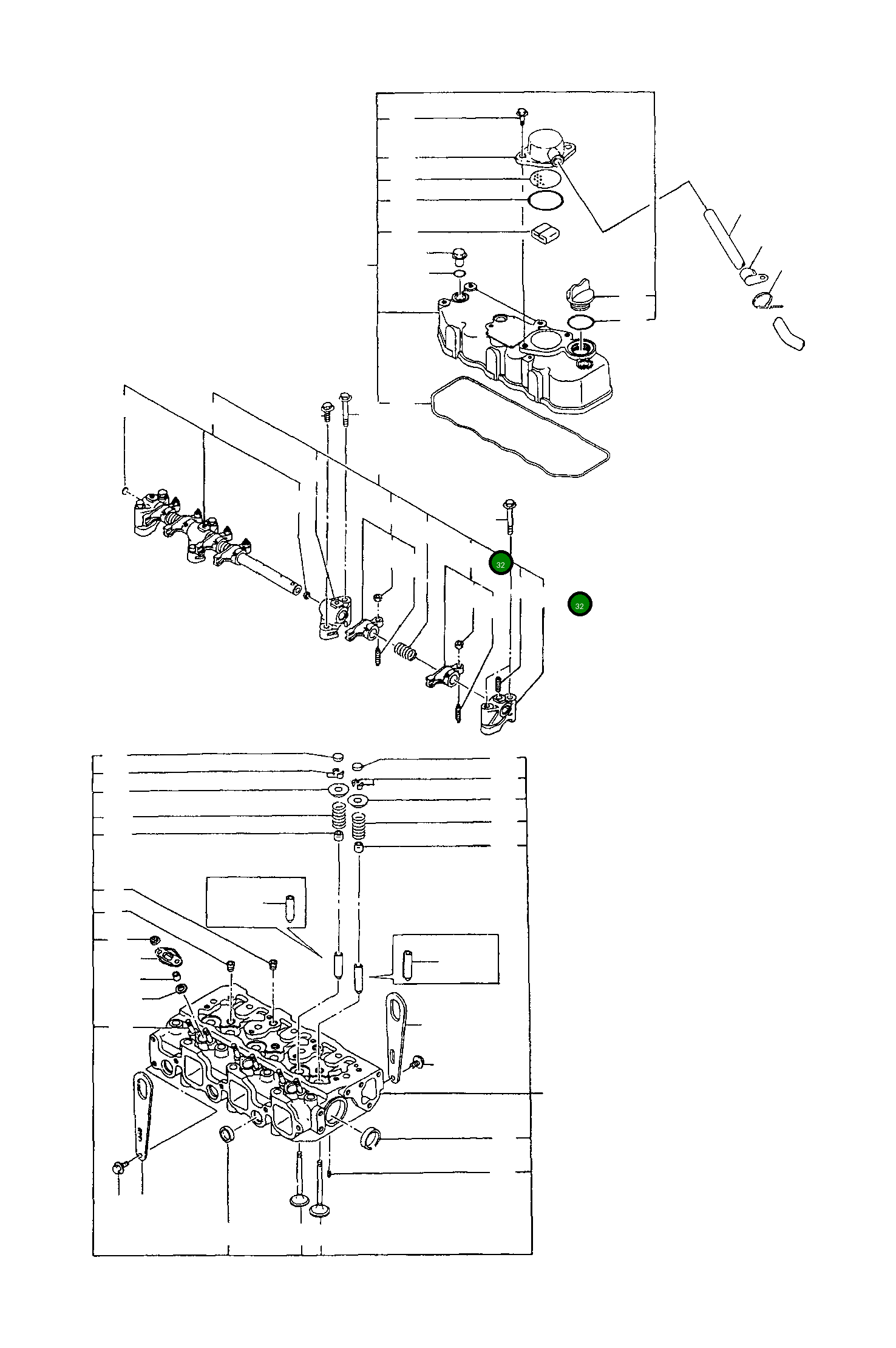 32
32