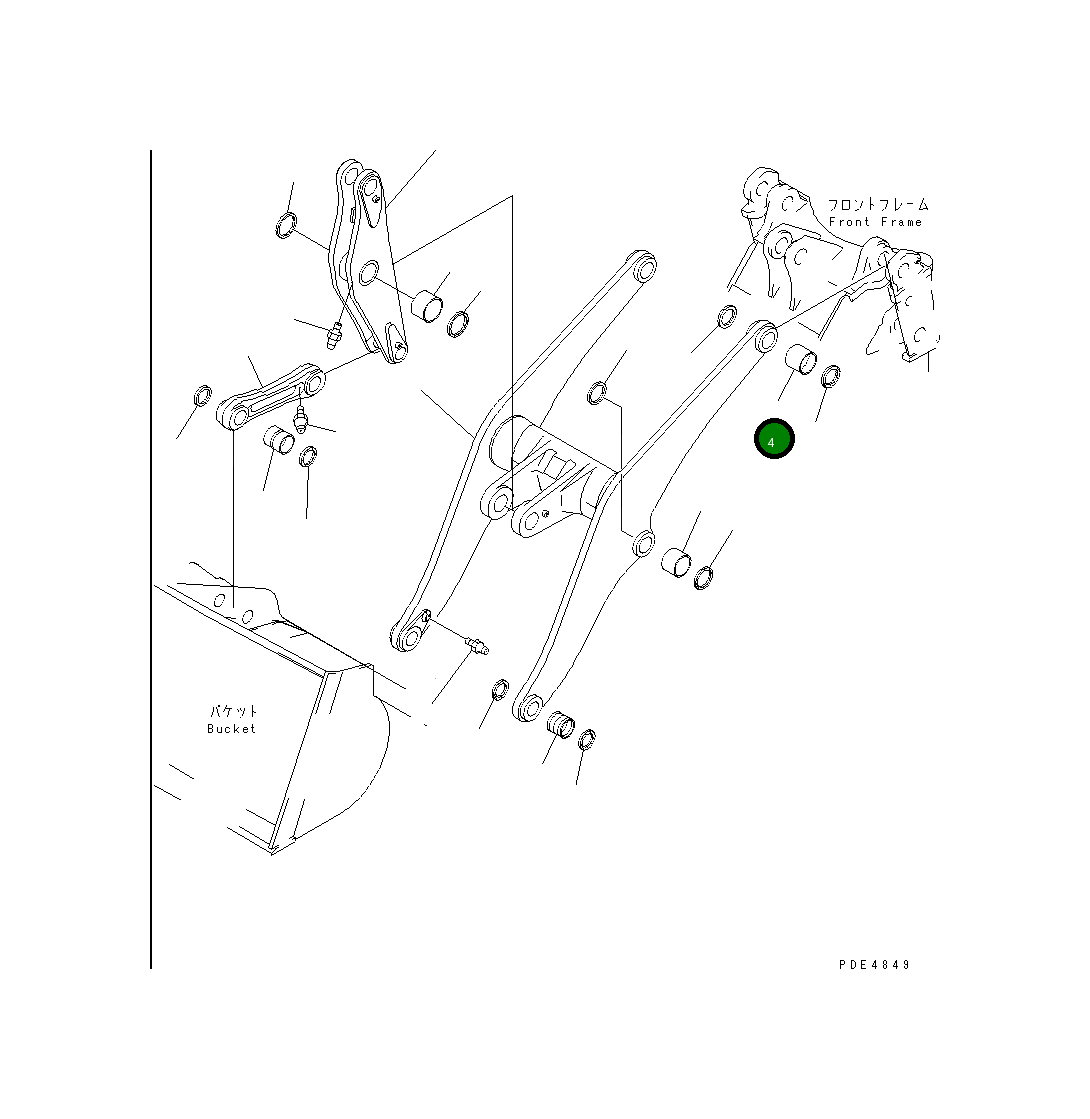 フロントフレーム
Front Frame

4

バケット
Bucket

PDE4849