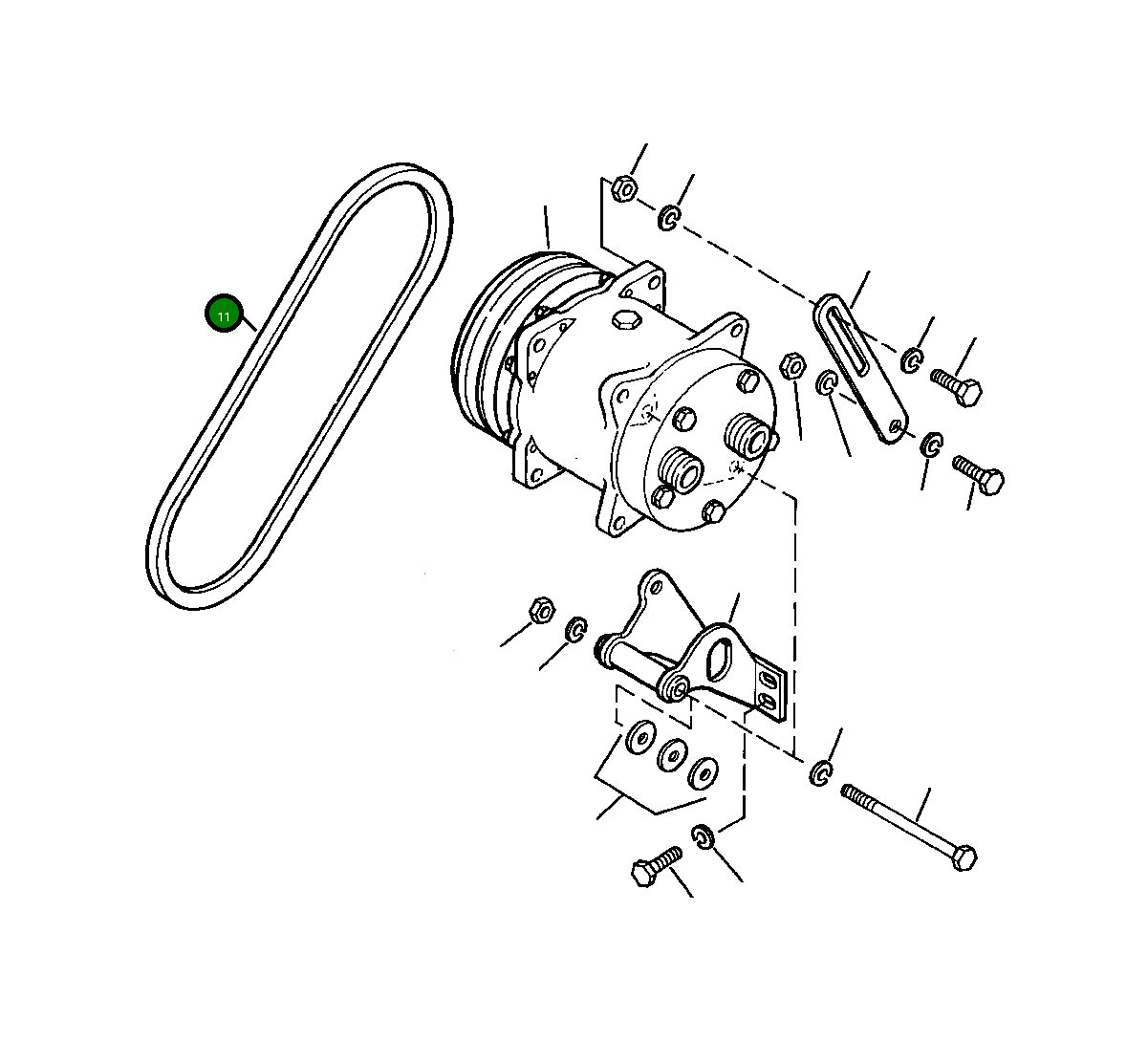 11