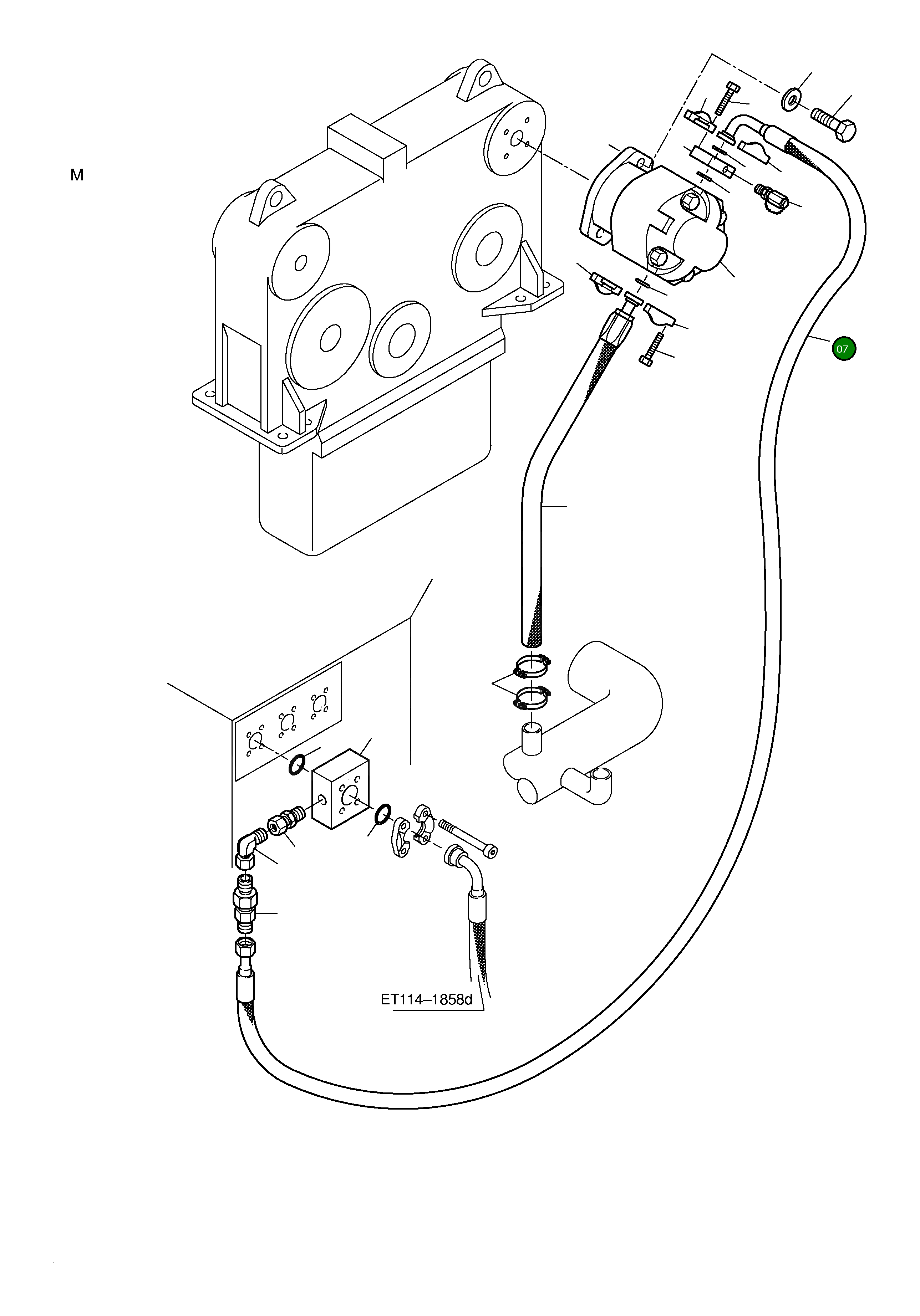 M

07

ET114–1858d