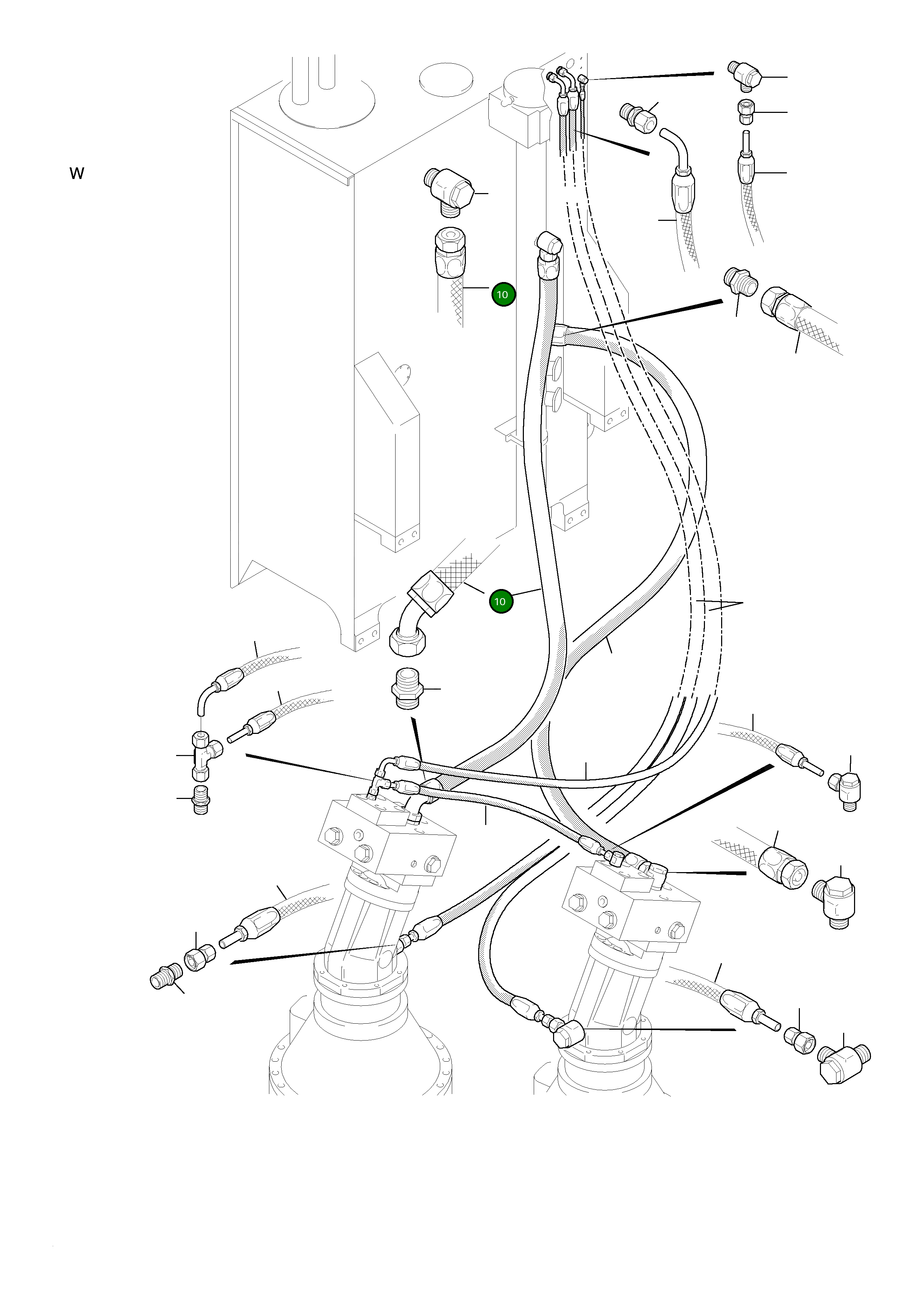 W

10

10