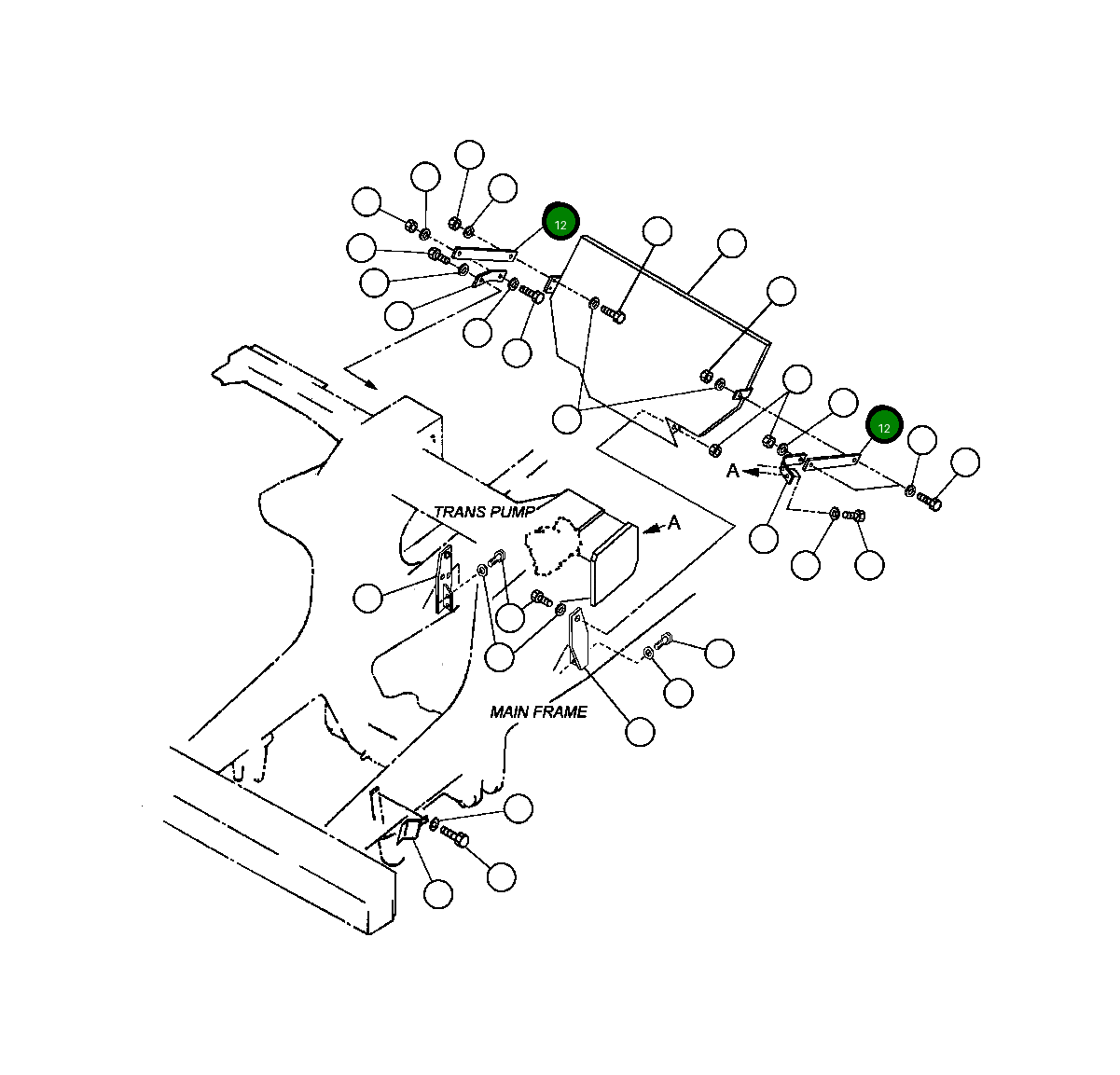 12

12

A

TRANS PUMP

A

MAIN FRAME