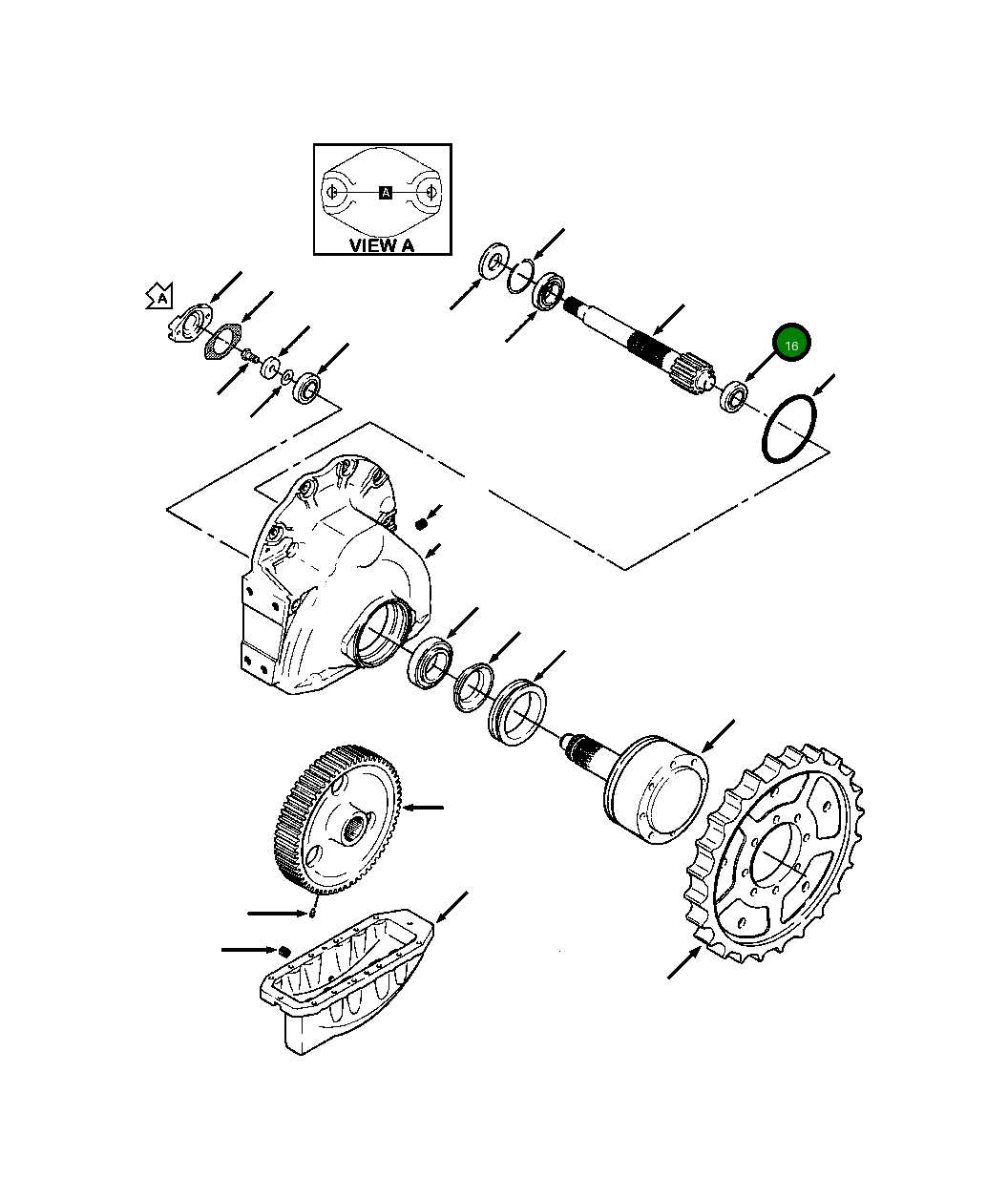 A
VIEW A
A
16