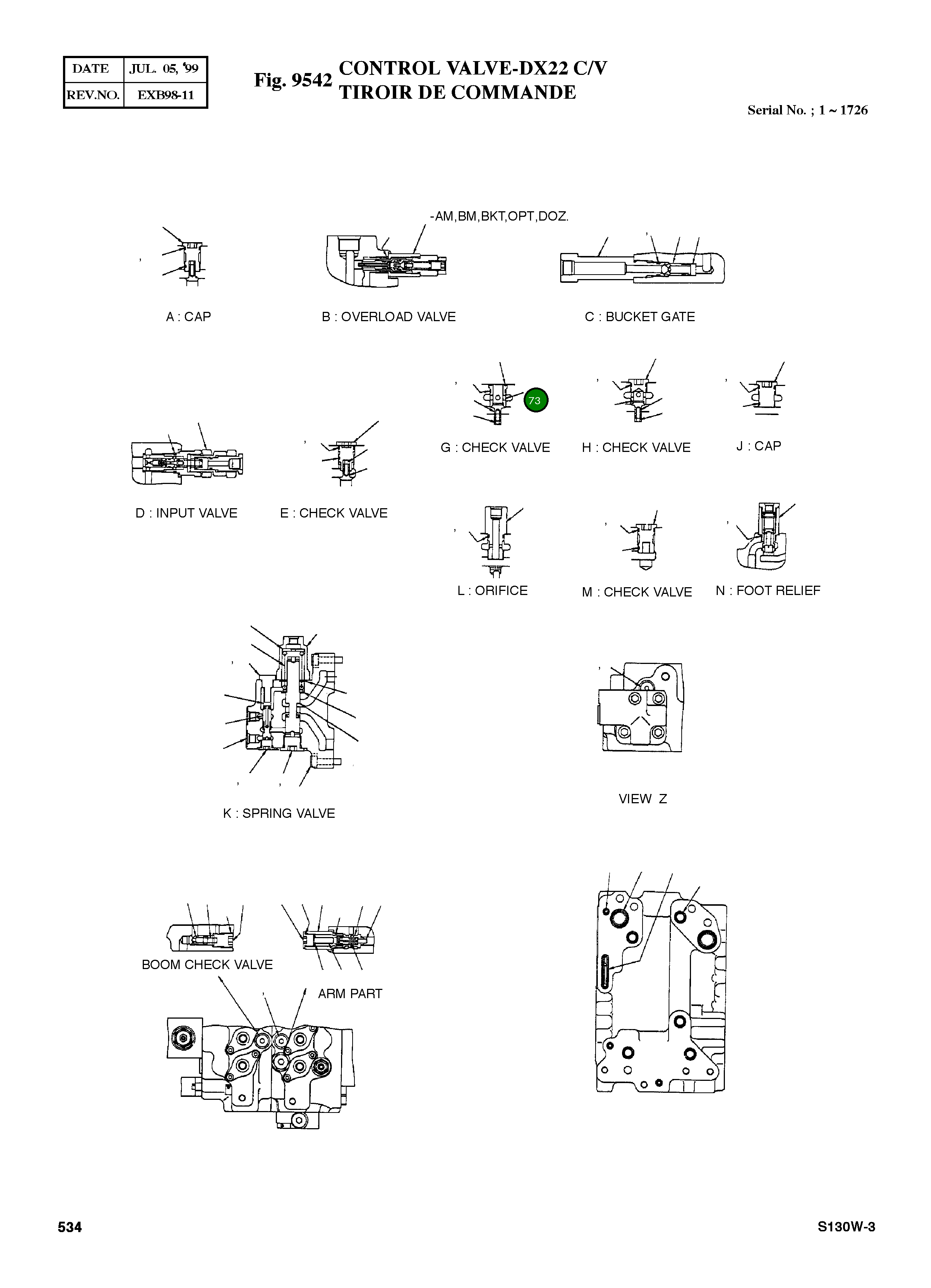 | DATE | JUL. 05, '99 |
|---|---|
| REV.NO. | EXB98-11 |

Fig. 9542 CONTROL VALVE-DX22 C/V
TIROIR DE COMMANDE

Serial No. ; 1 ~ 1726

-AM,BM,BKT,OPT,DOZ.

A : CAP

B : OVERLOAD VALVE

C : BUCKET GATE

73

G : CHECK VALVE

H : CHECK VALVE

J : CAP

D : INPUT VALVE

E : CHECK VALVE

L : ORIFICE

M : CHECK VALVE

N : FOOT RELIEF

K : SPRING VALVE

VIEW Z

BOOM CHECK VALVE

ARM PART

534

S130W-3