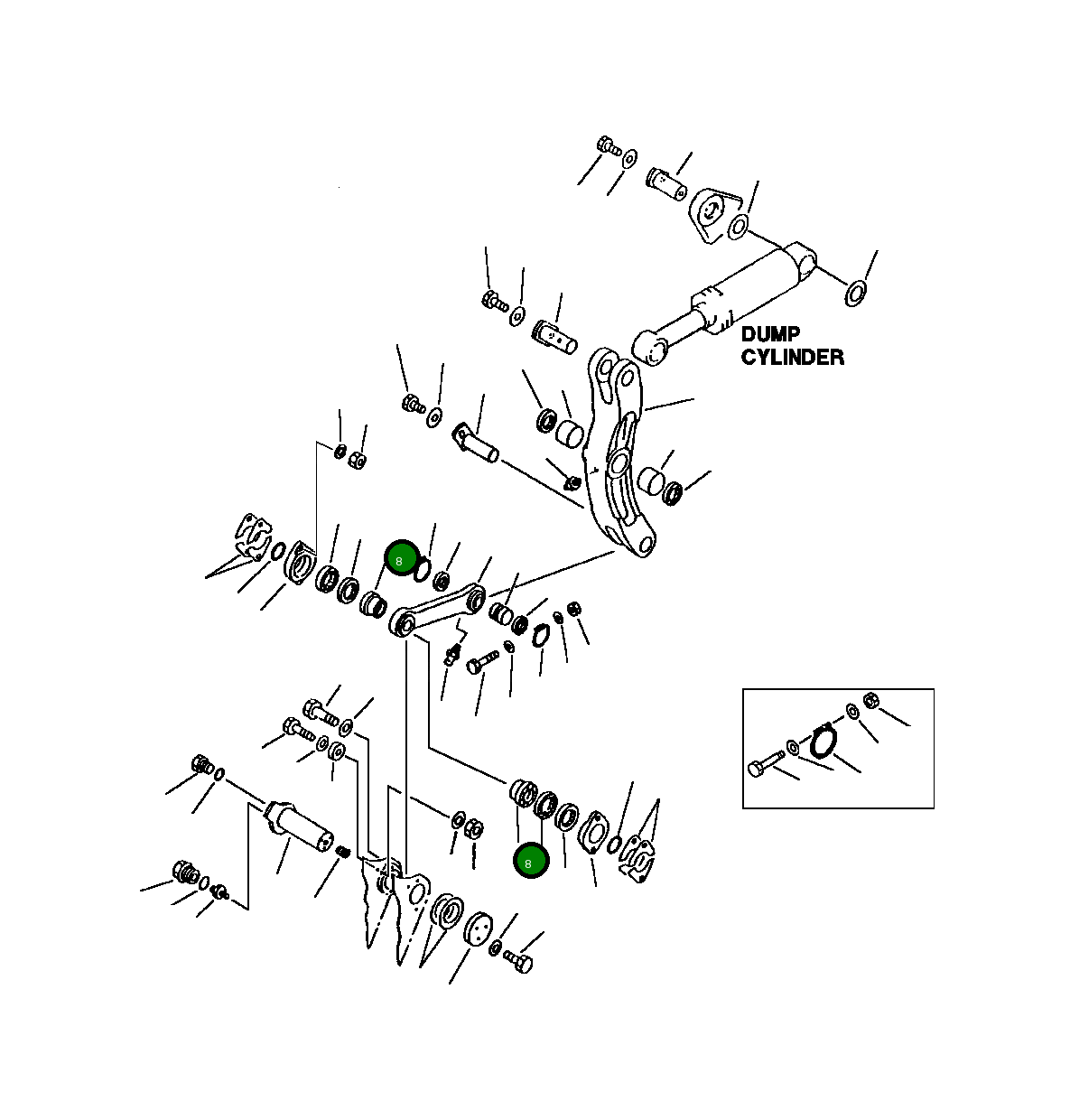 DUMP CYLINDER

8

8