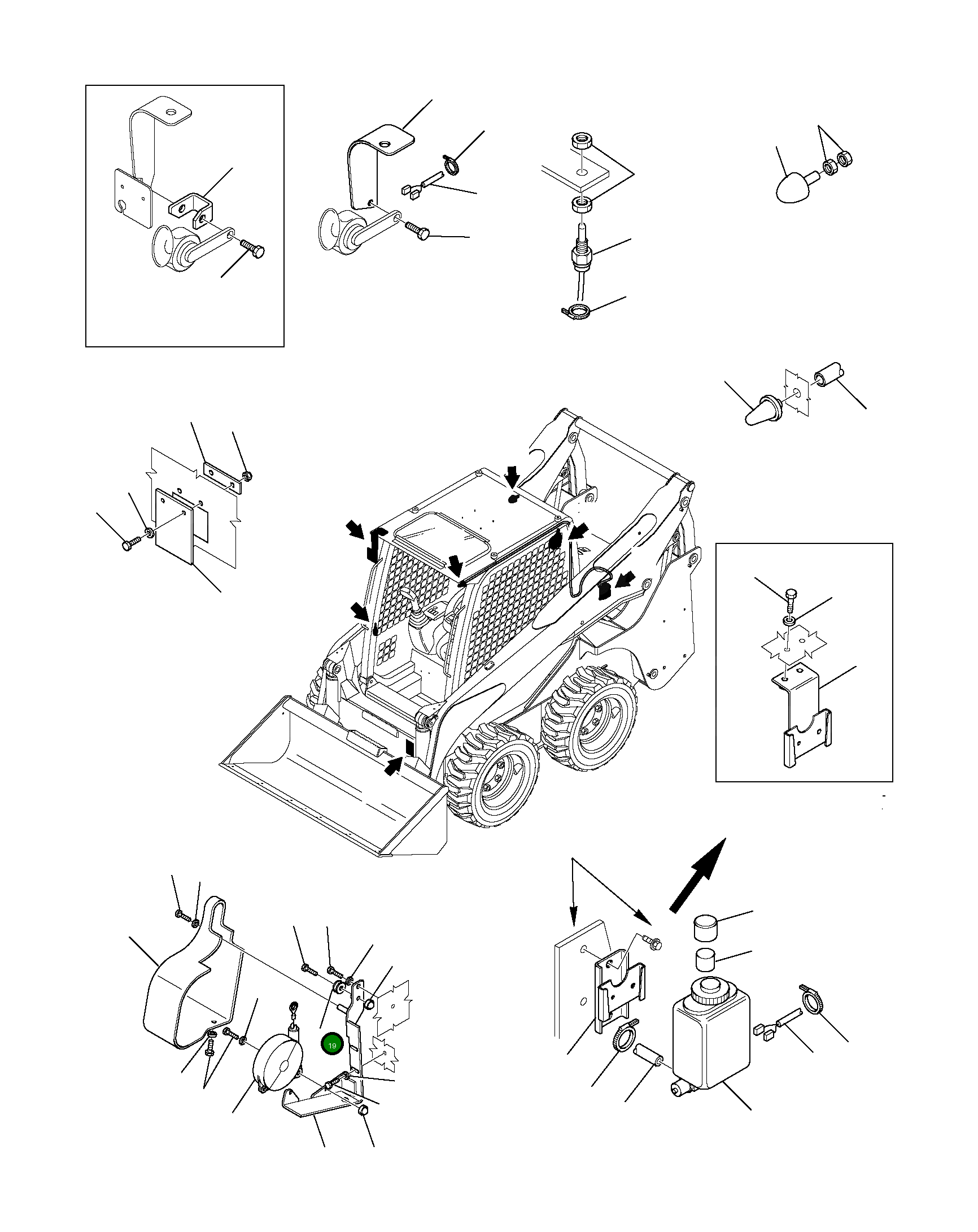 19