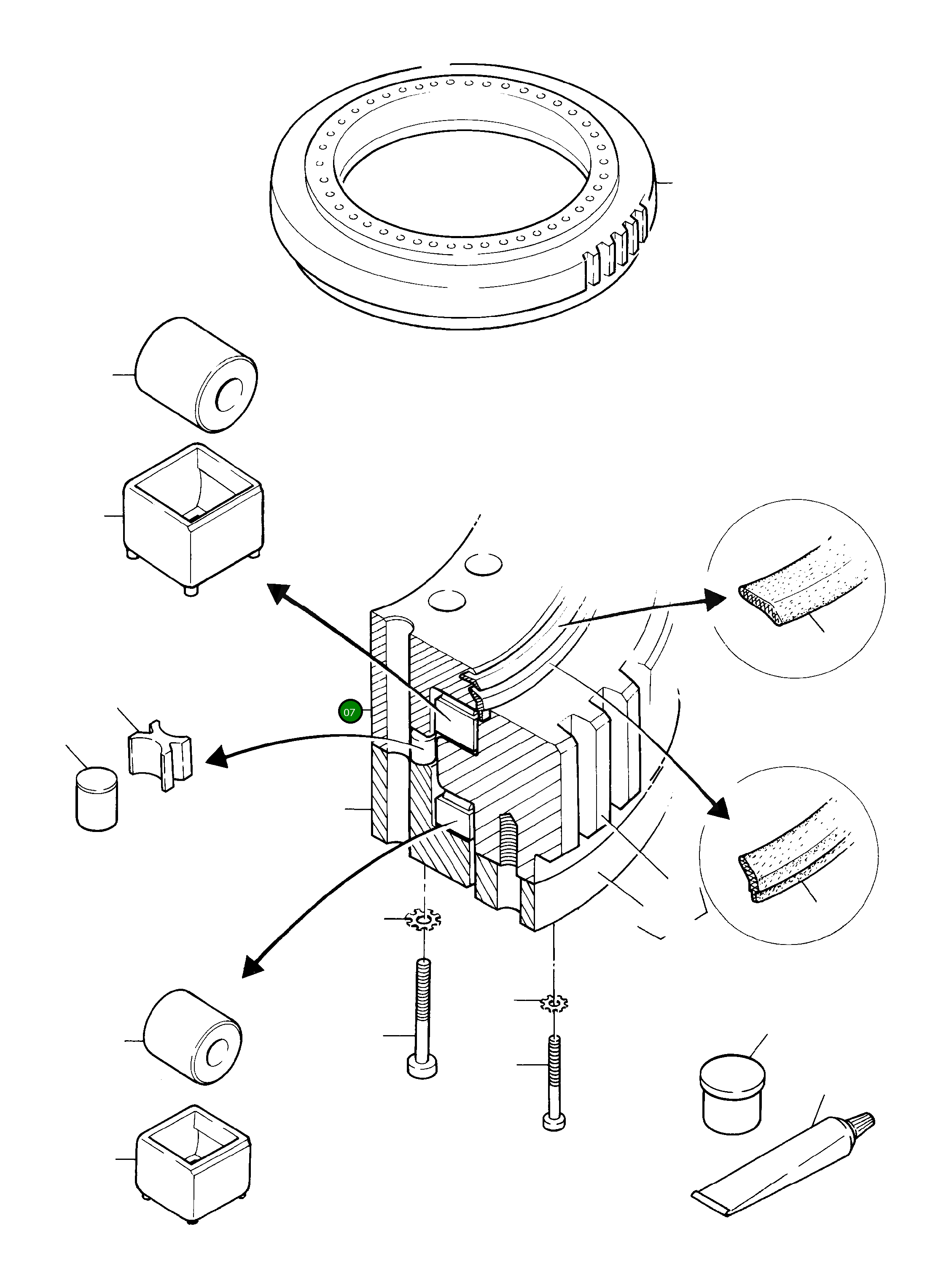 07