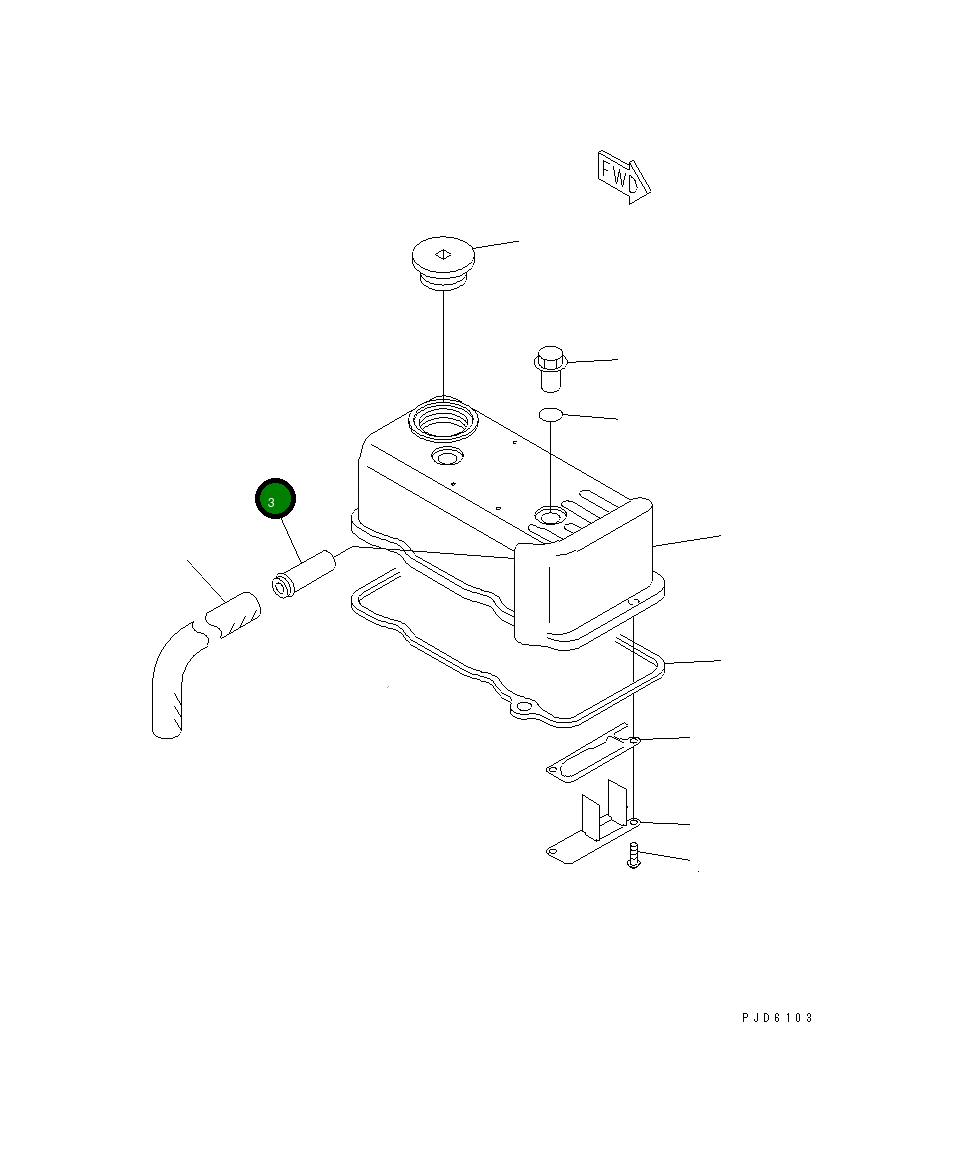 FWD

3

PJD6103