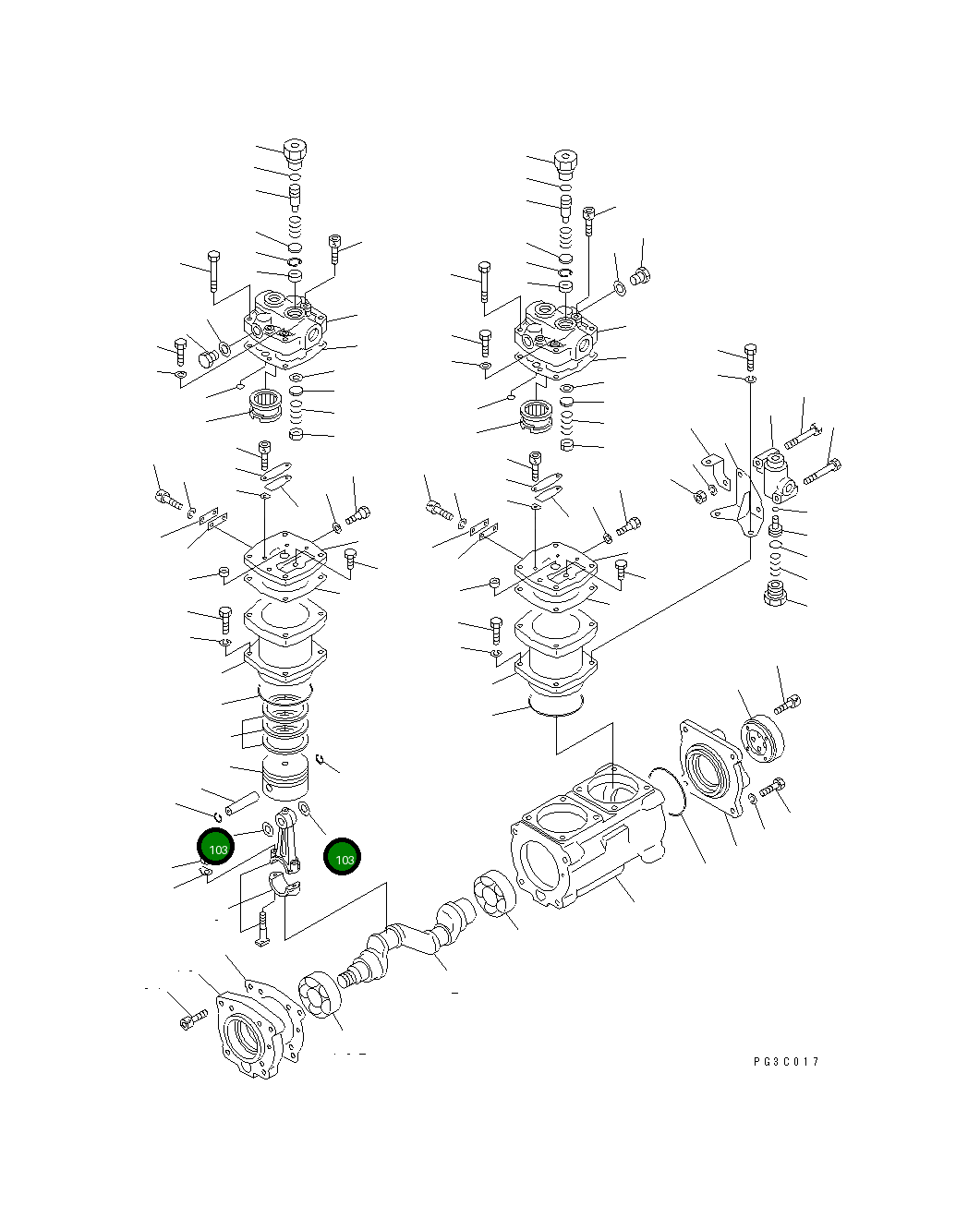 103
103
PG3C017