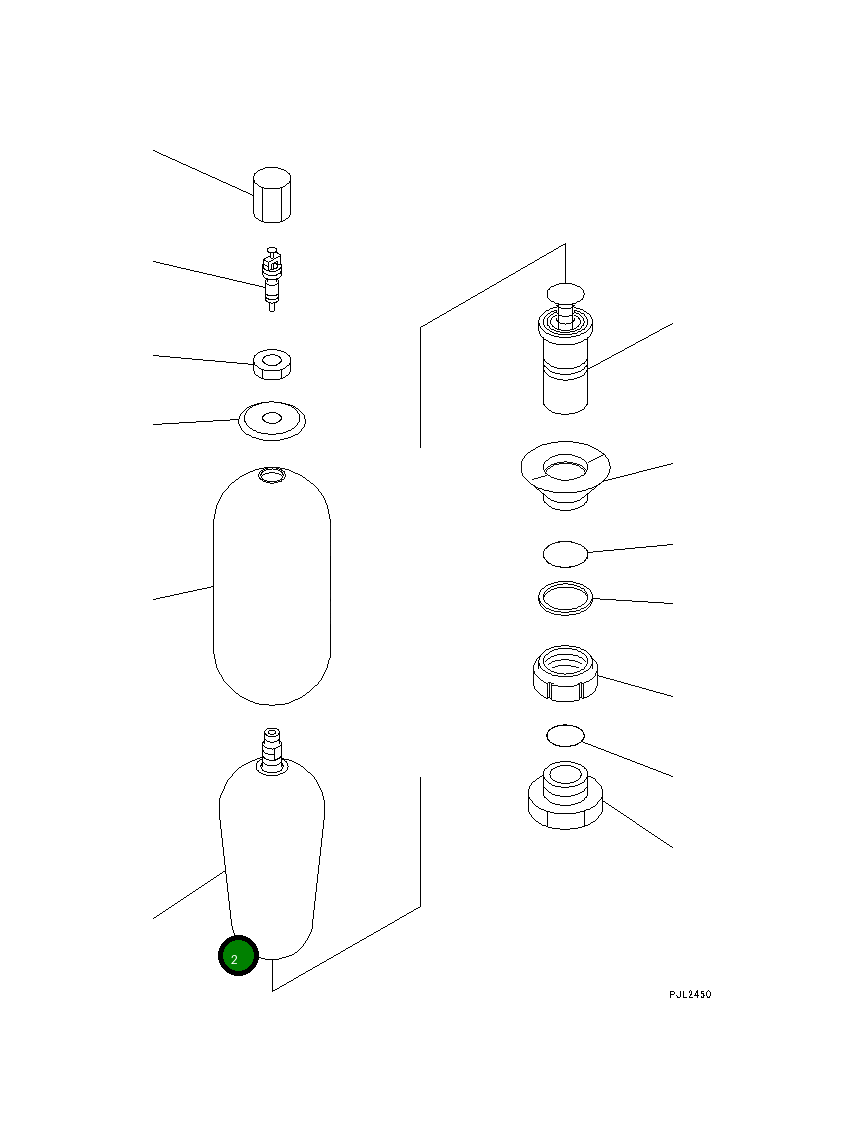 2

PJL2450