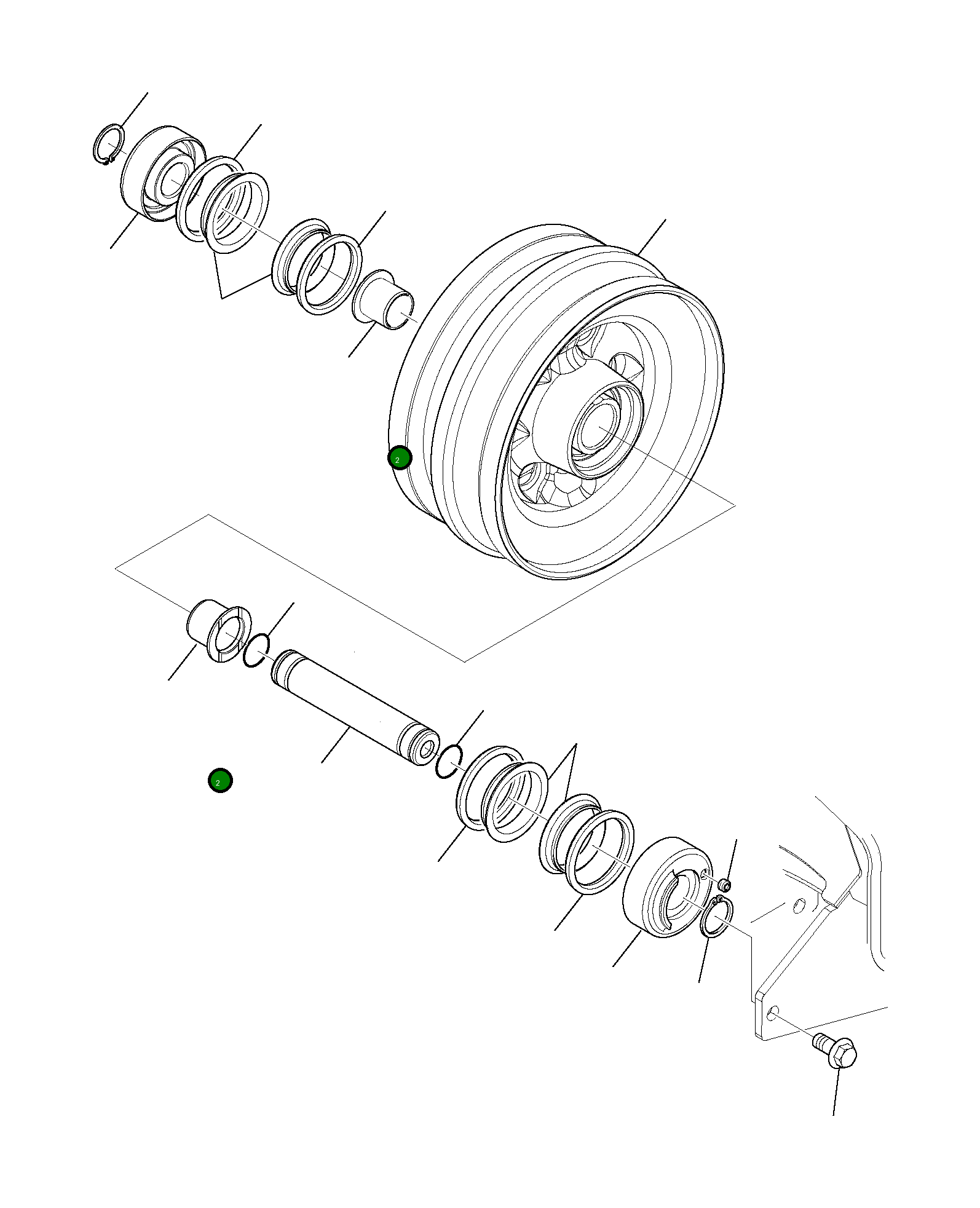 2

2