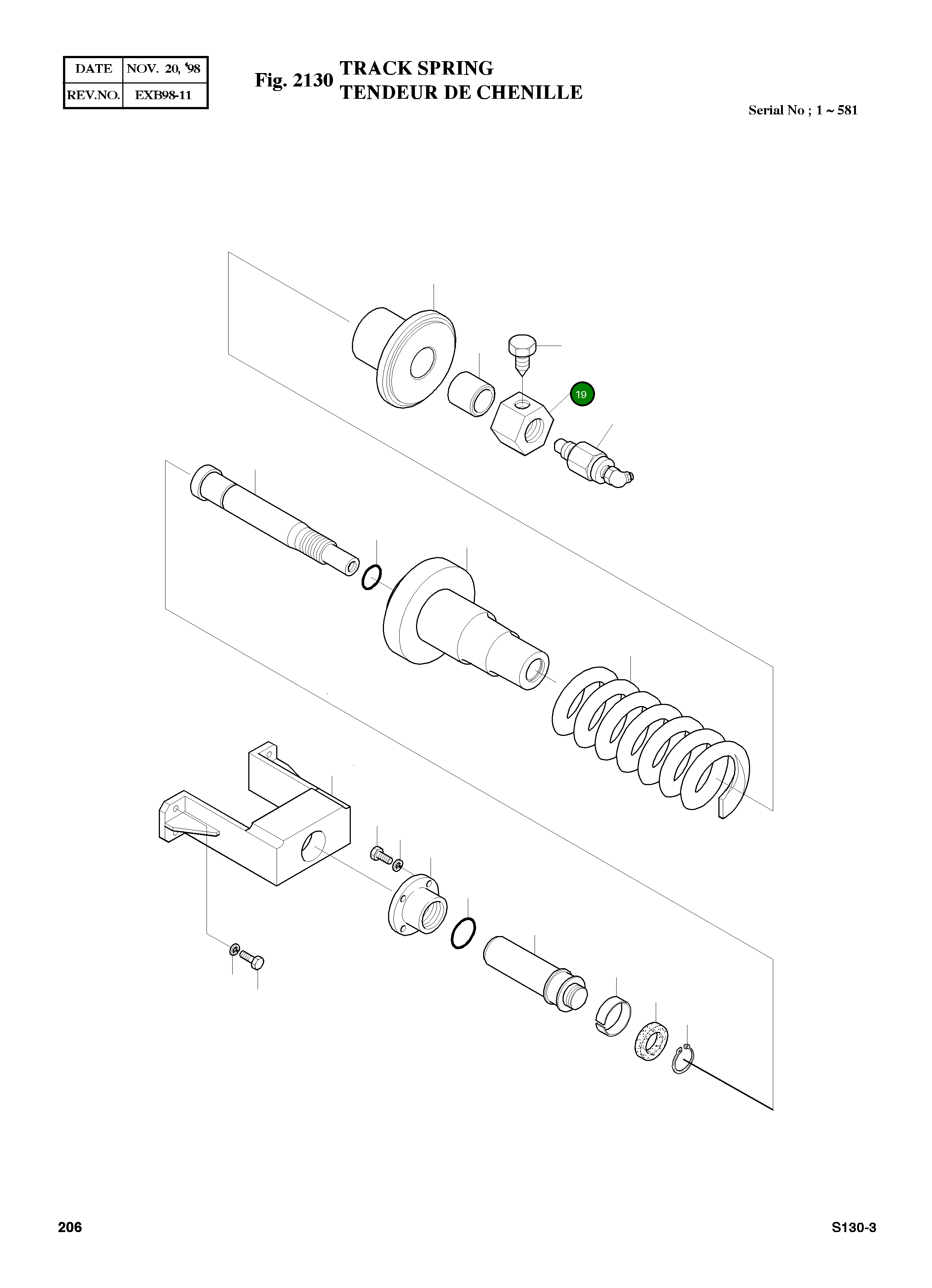 | DATE | NOV. 20, '98 |
|---|---|
| REV.NO. | EXB98-11 |

Fig. 2130 TRACK SPRING
TENDEUR DE CHENILLE

Serial No ; 1 ~ 581

19

206

S130-3