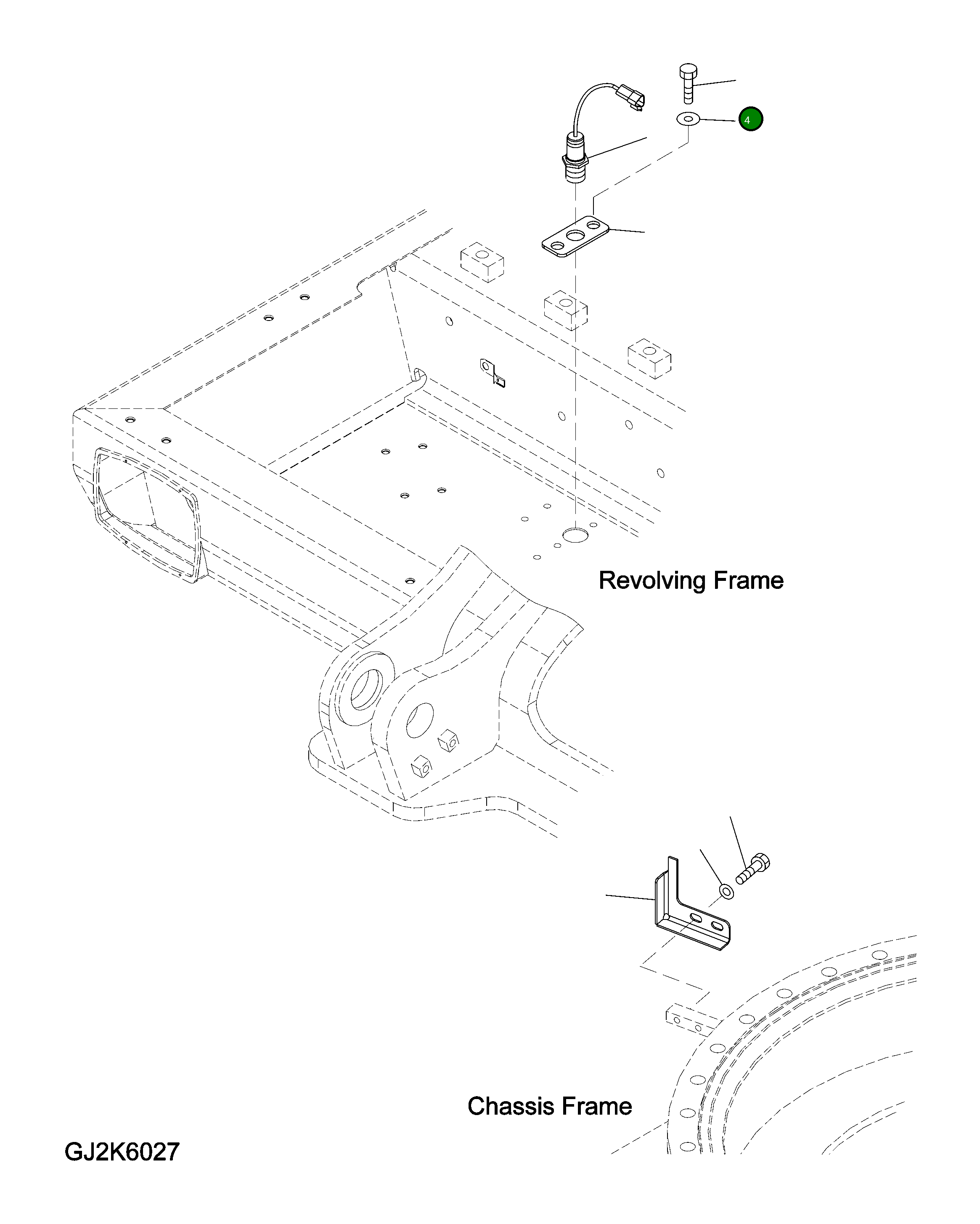 4

Revolving Frame

Chassis Frame

GJ2K6027