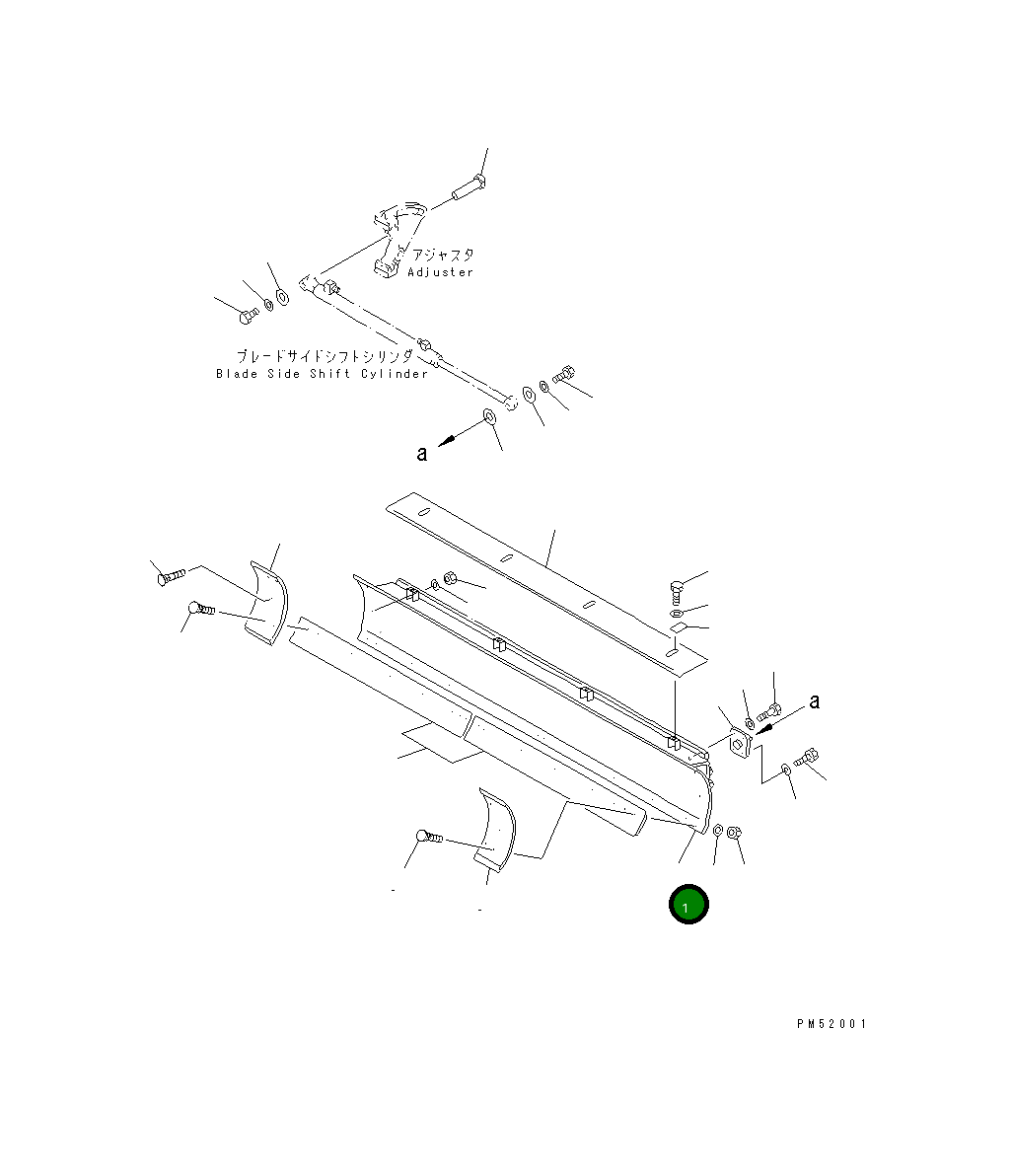 アジャスタ
Adjuster

ブレードサイドシフトシリンダ
Blade Side Shift Cylinder

a

a

1

PM52001