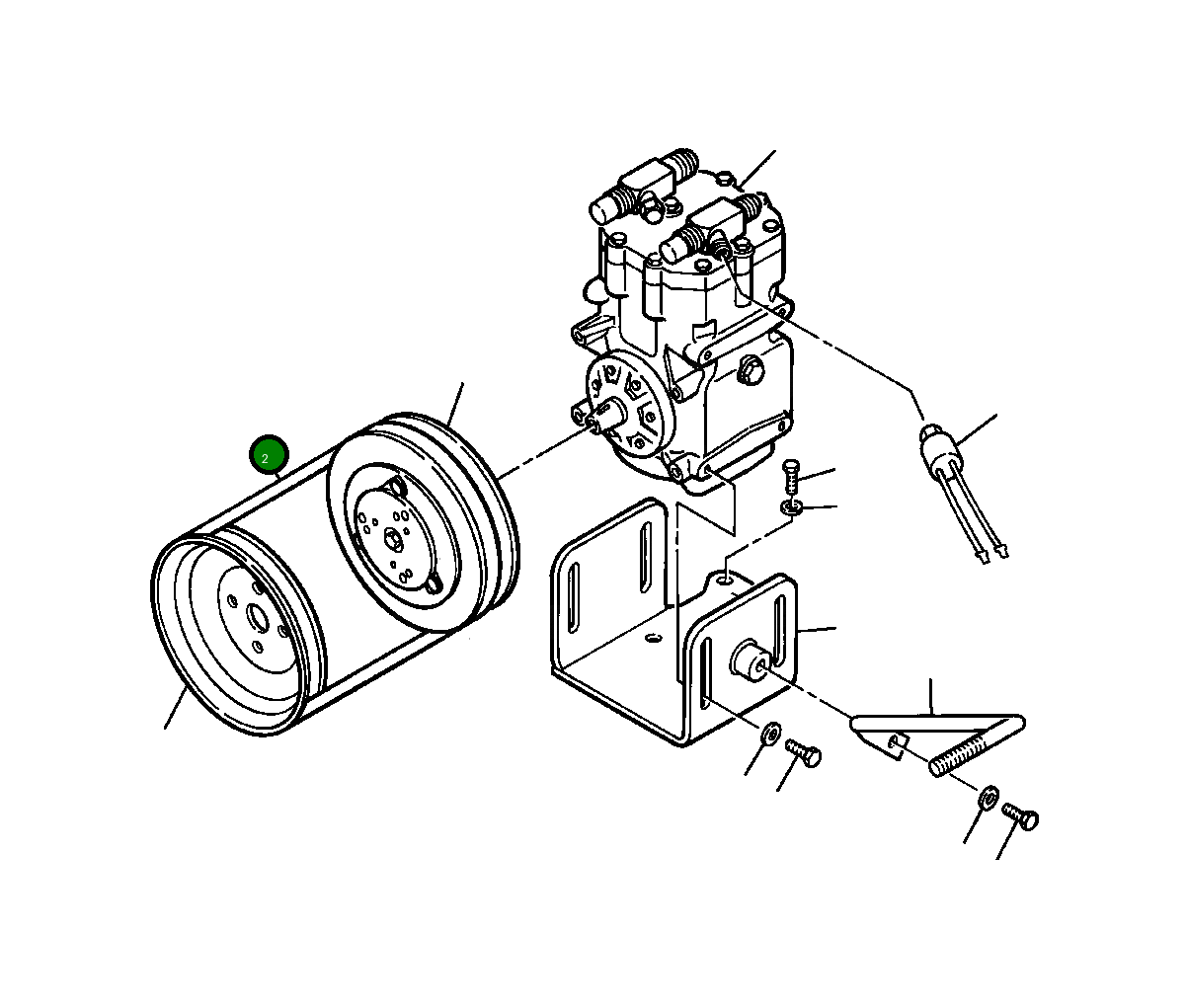 2