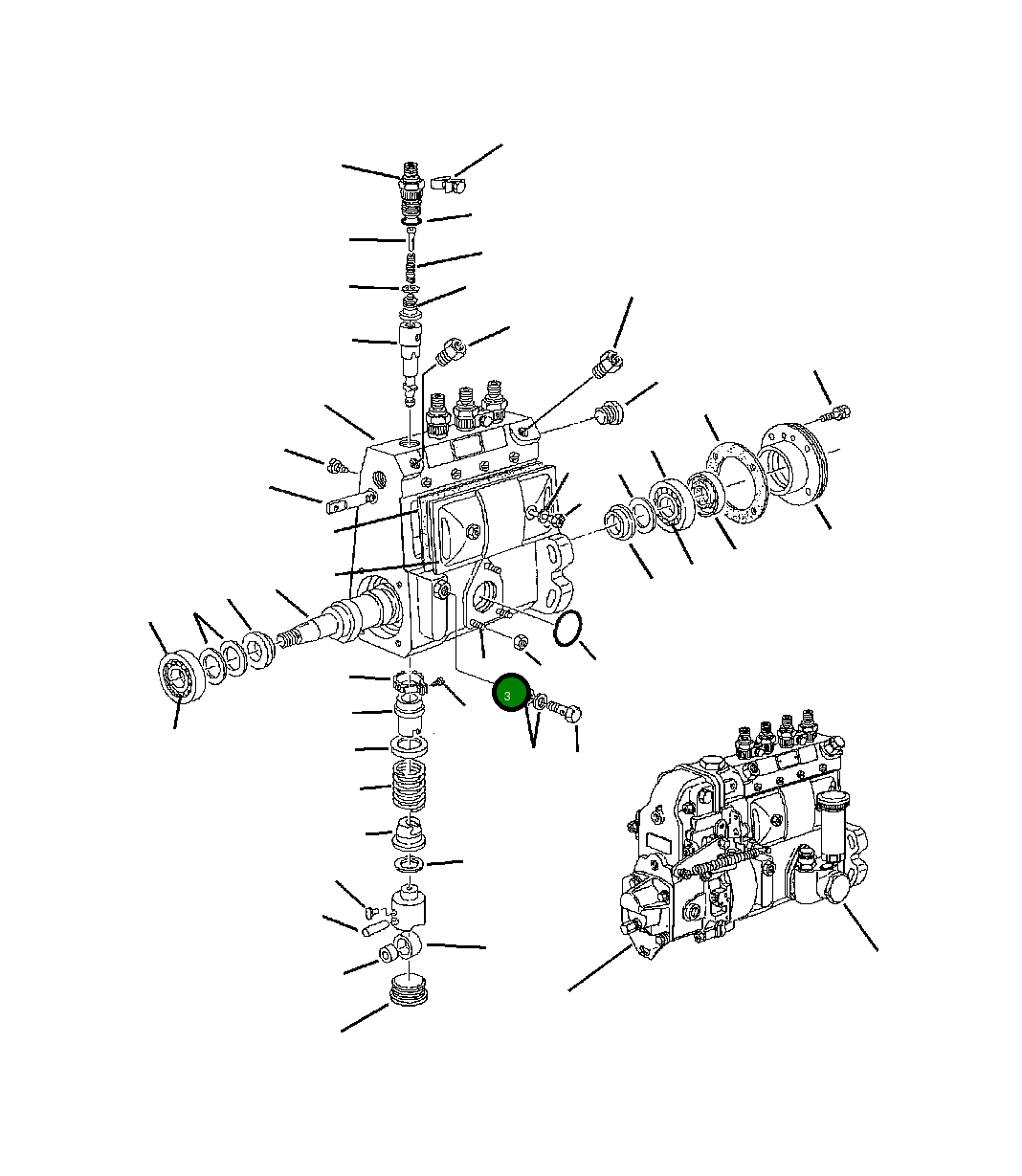 3