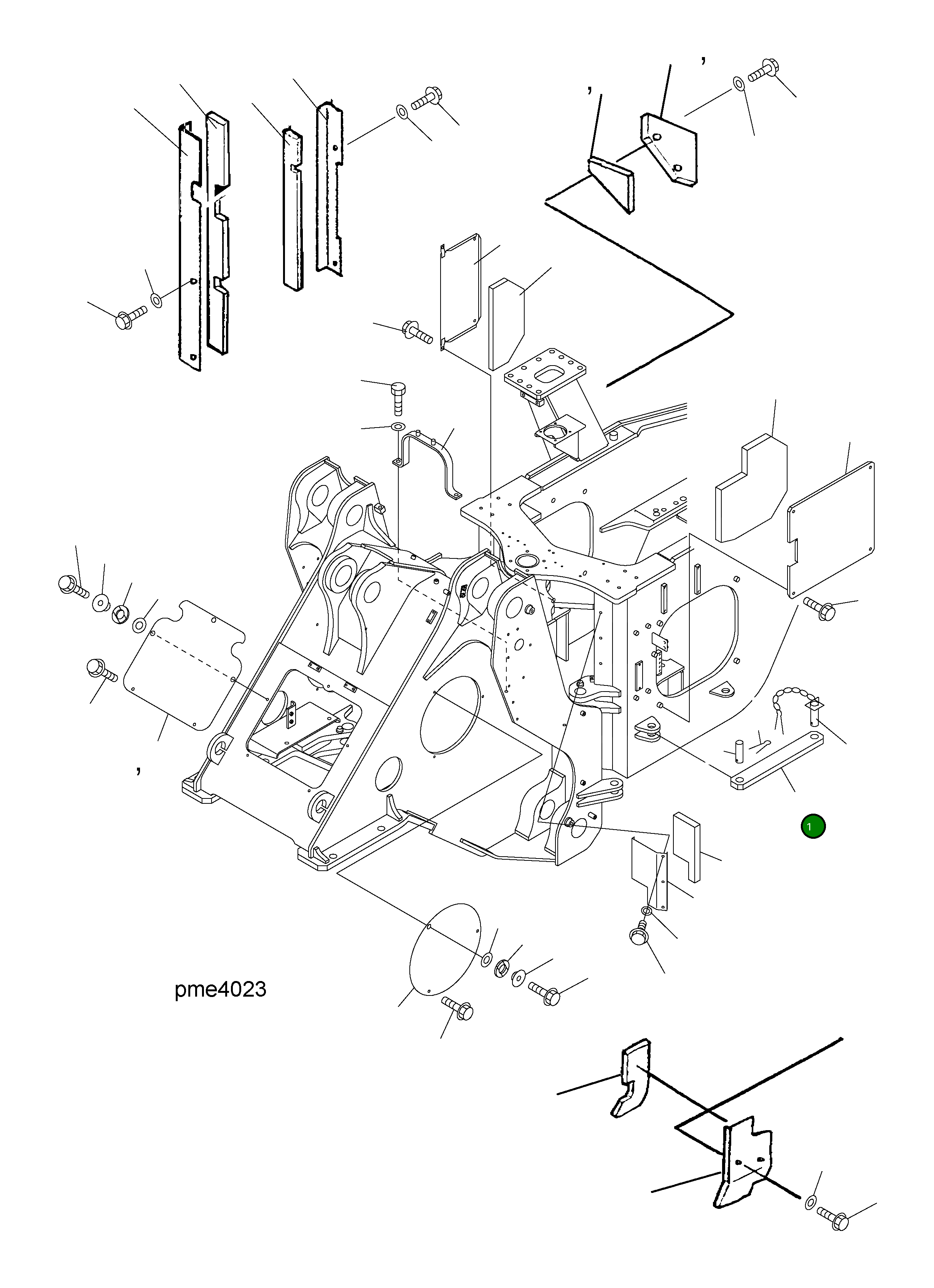 1

pme4023