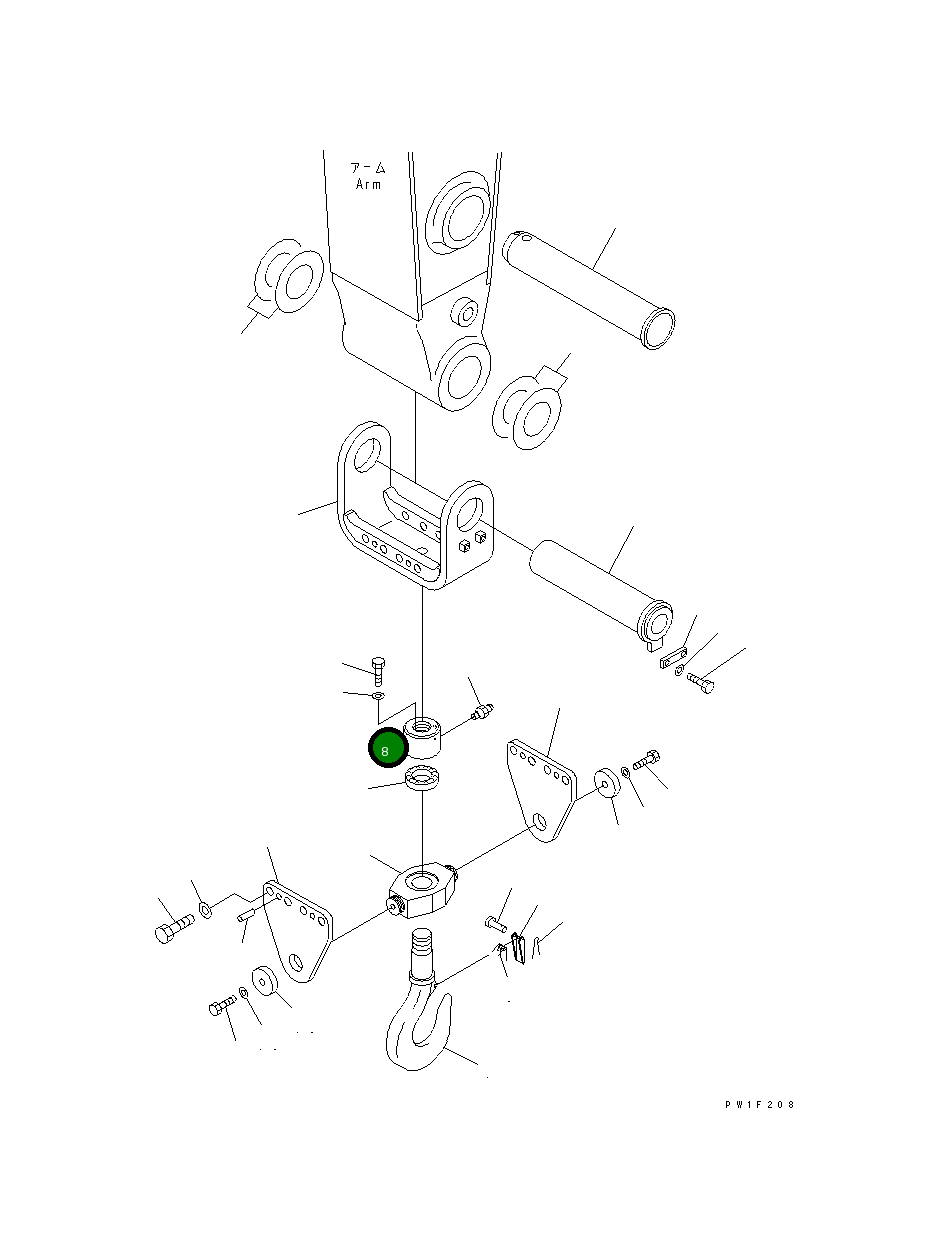 アーム
Arm
8
PW1F208