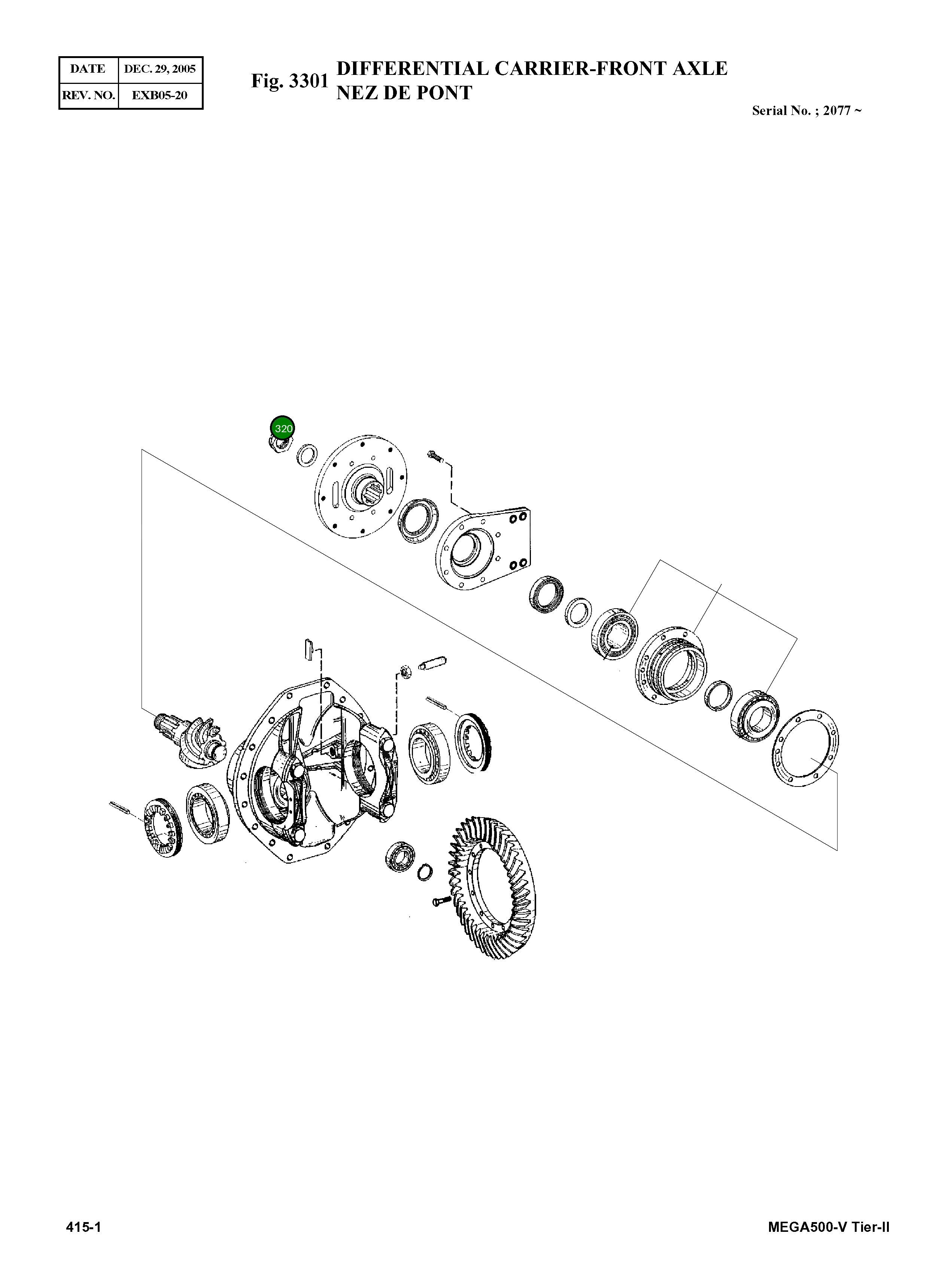 | DATE | DEC. 29, 2005 |
|---|---|
| REV. NO. | EXB05-20 |

Fig. 3301 DIFFERENTIAL CARRIER-FRONT AXLE
NEZ DE PONT

Serial No. ; 2077 ~

320

415-1

MEGA500-V Tier-II