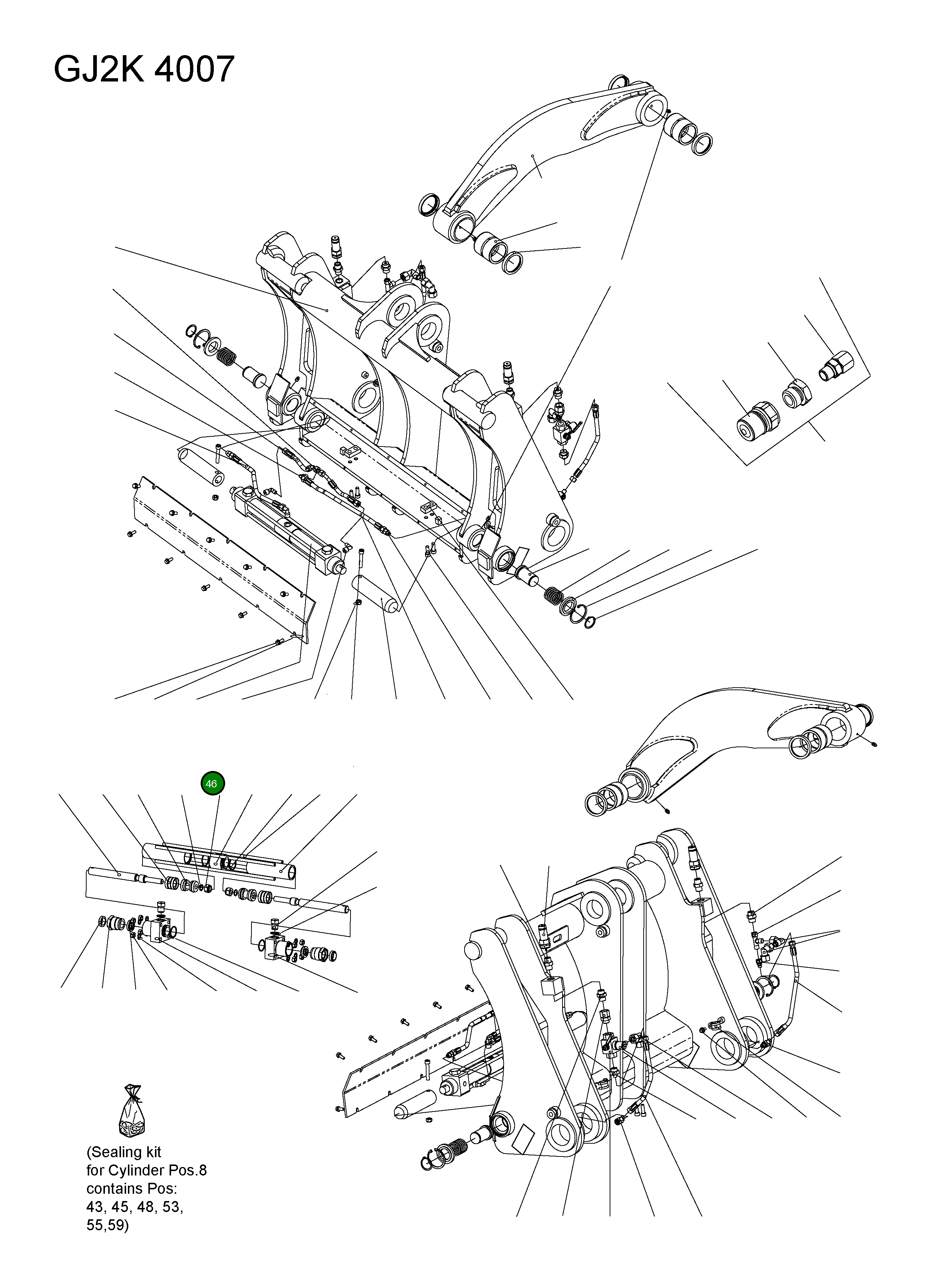 GJ2K 4007

46

(Sealing kit for Cylinder Pos.8 contains Pos: 43, 45, 48, 53, 55,59)