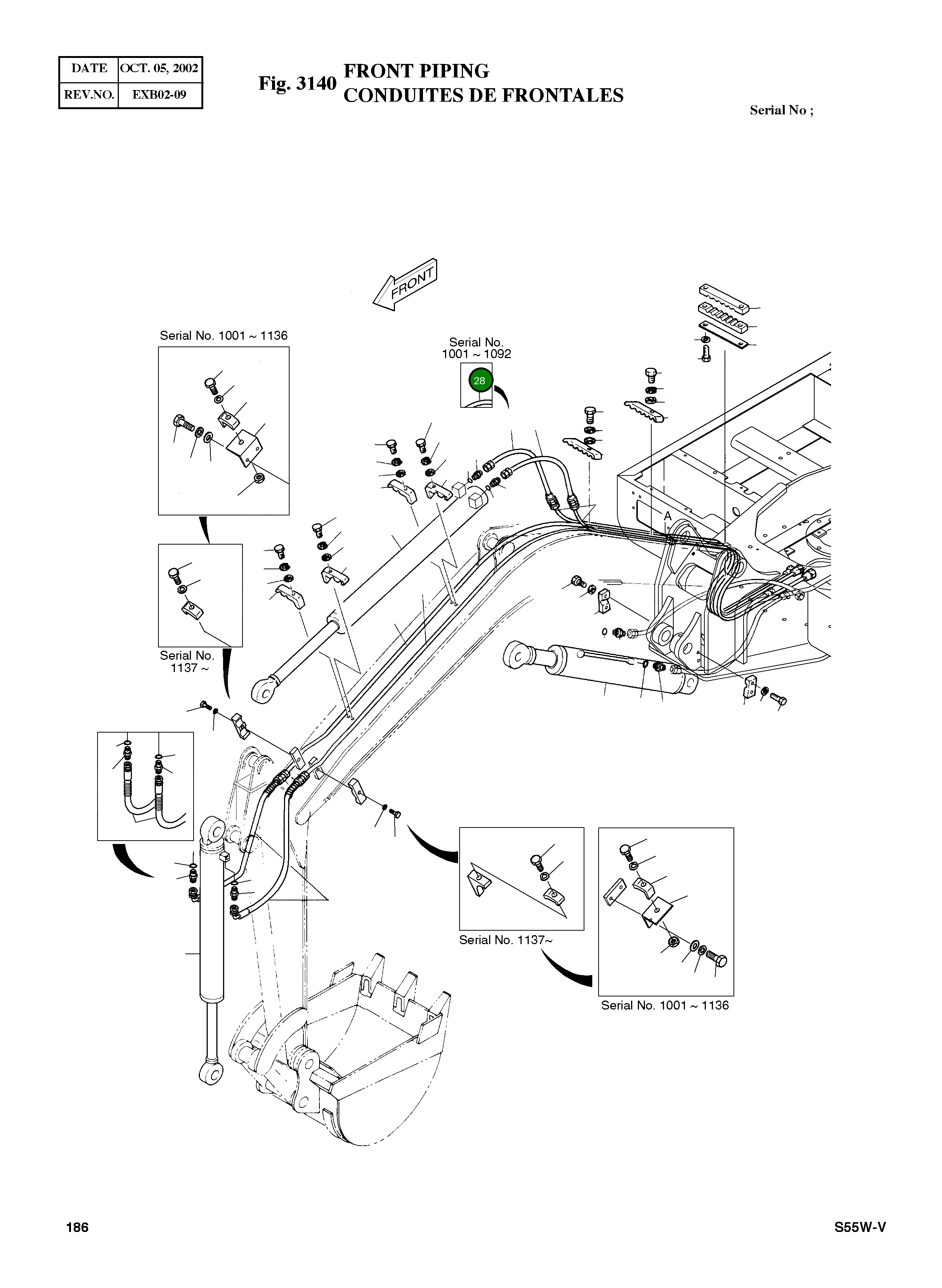 | DATE | OCT. 05, 2002 |
|---|---|
| REV.NO. | EXB02-09 |

Fig. 3140 FRONT PIPING
CONDUITES DE FRONTALES

Serial No ;

FRONT

Serial No. 1001 ~ 1136

Serial No. 1001 ~ 1092

28

A

Serial No. 1137 ~

Serial No. 1137~

Serial No. 1001 ~ 1136

186

S55W-V