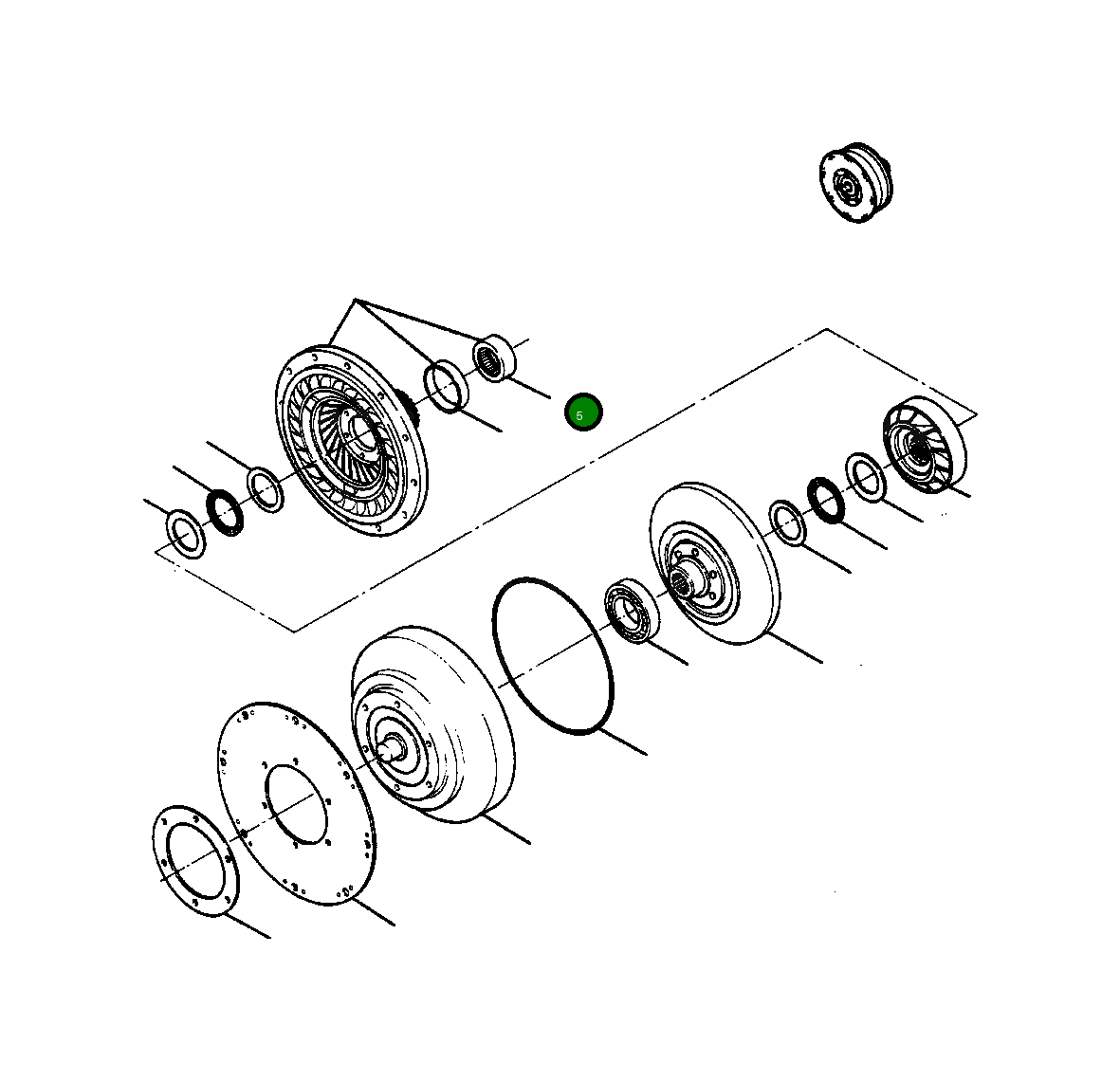 5