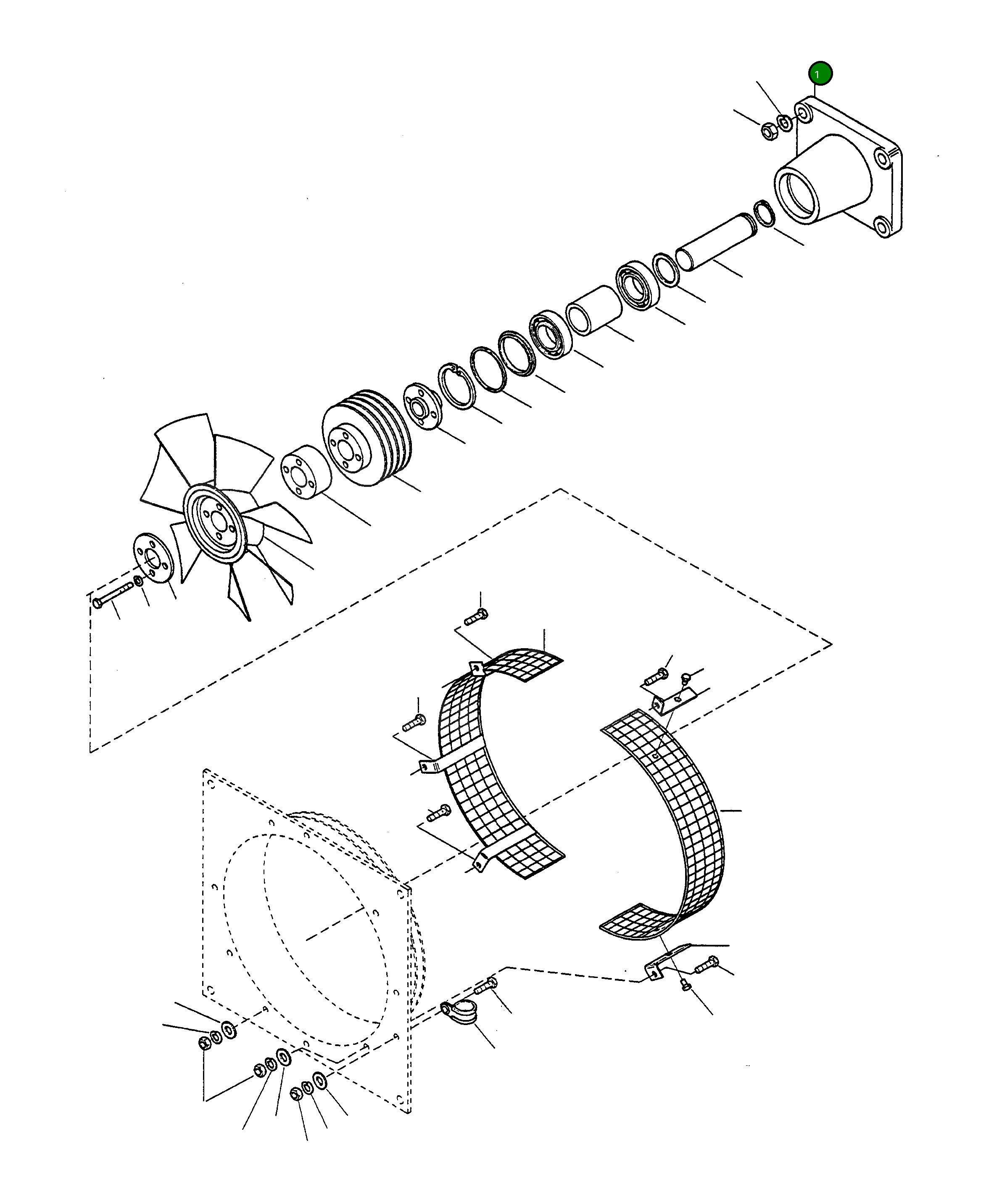 1