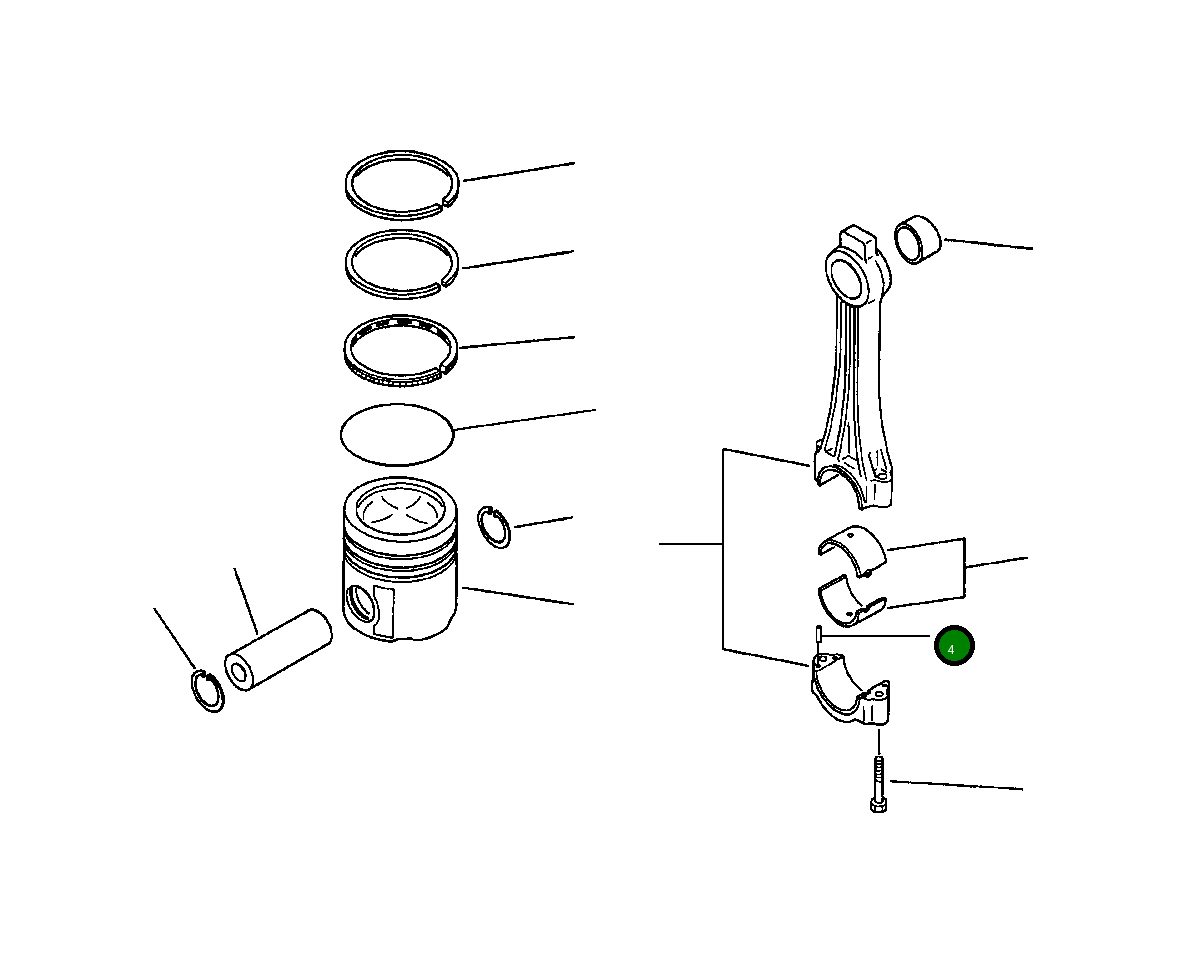 4