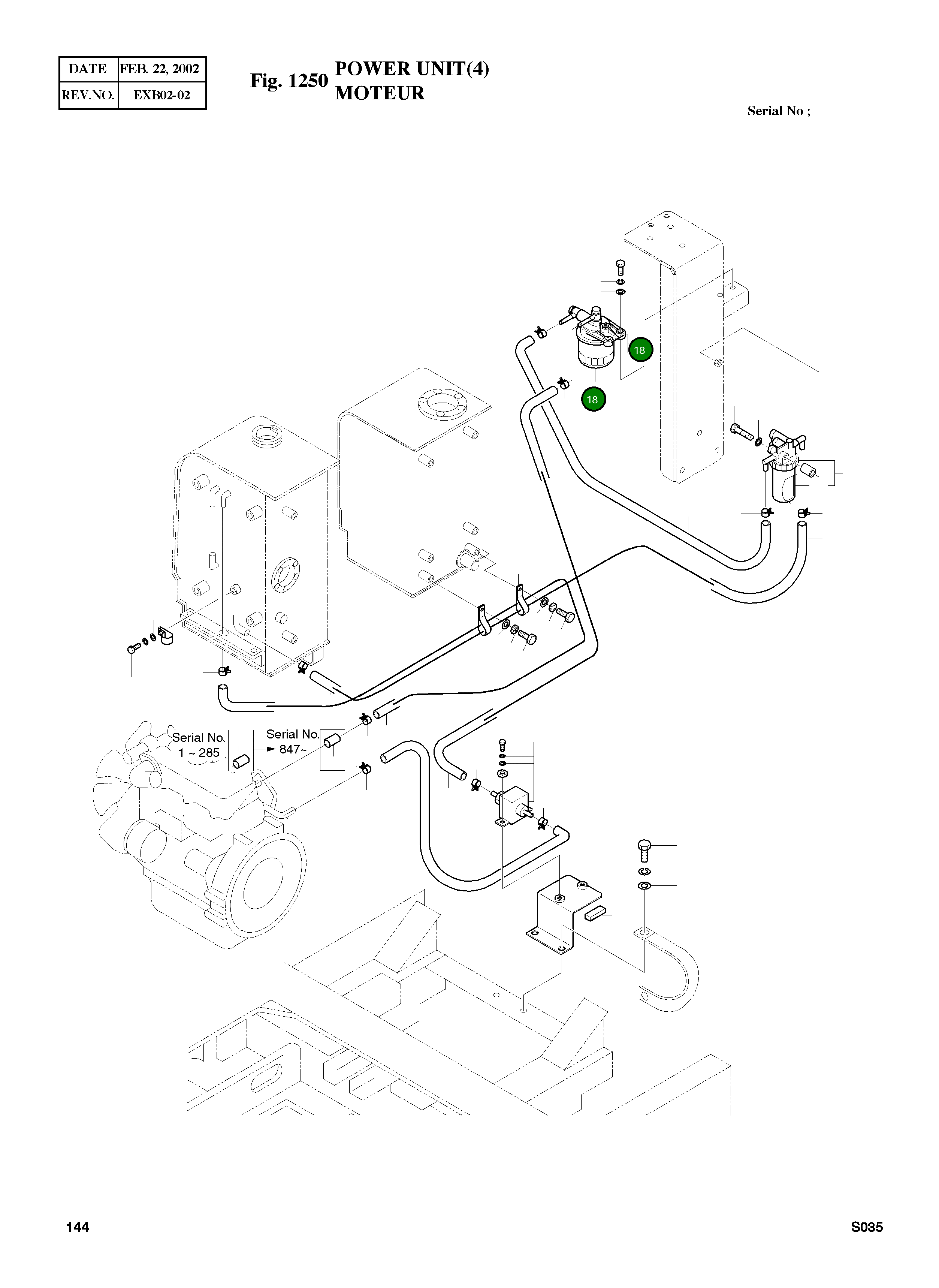 | DATE | FEB. 22, 2002 |
|---|---|
| REV.NO. | EXB02-02 |

Fig. 1250 POWER UNIT(4)
MOTEUR

Serial No ;

18

18

Serial No.
1 ~ 285

Serial No.
847~

144

S035