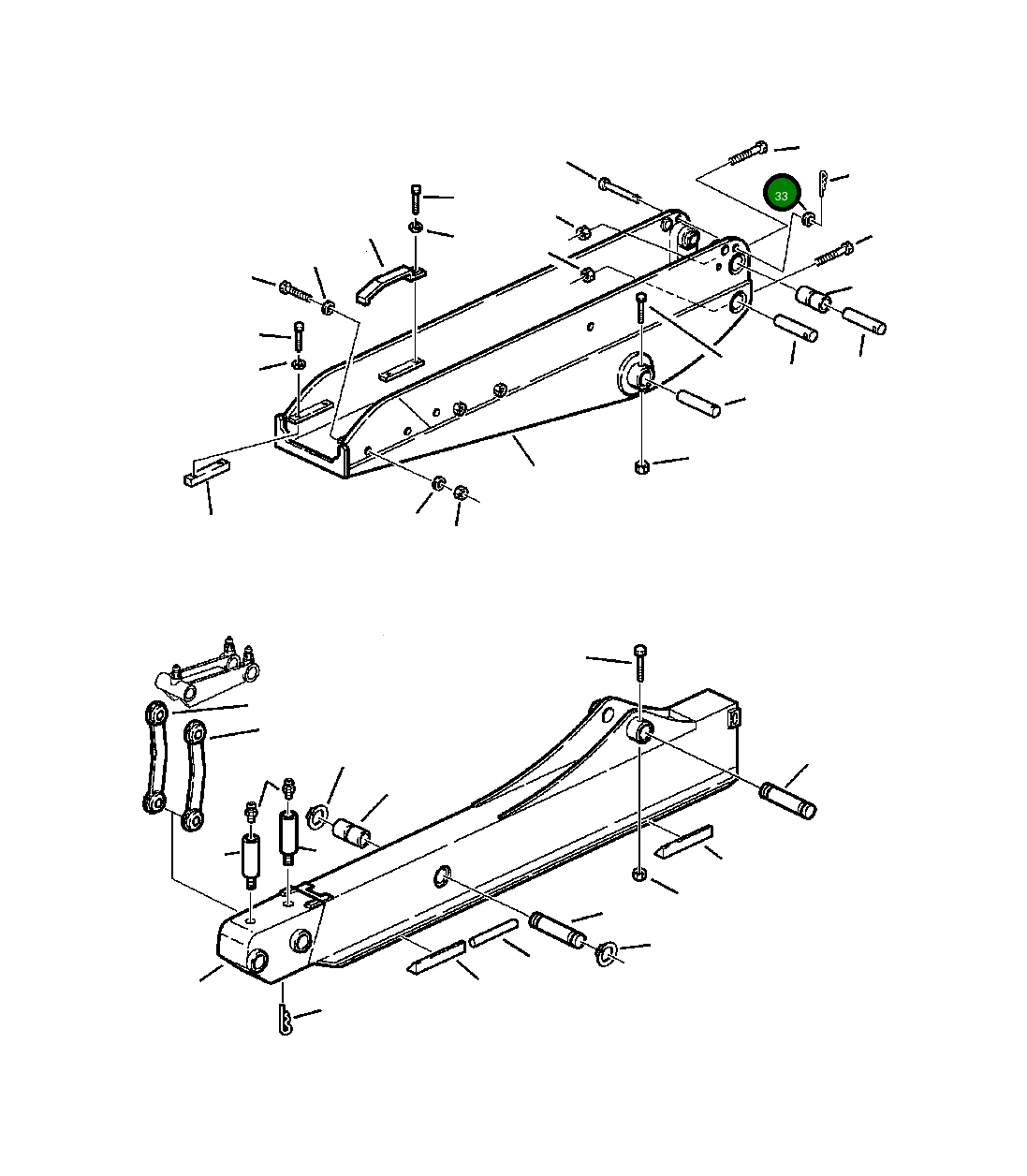 33