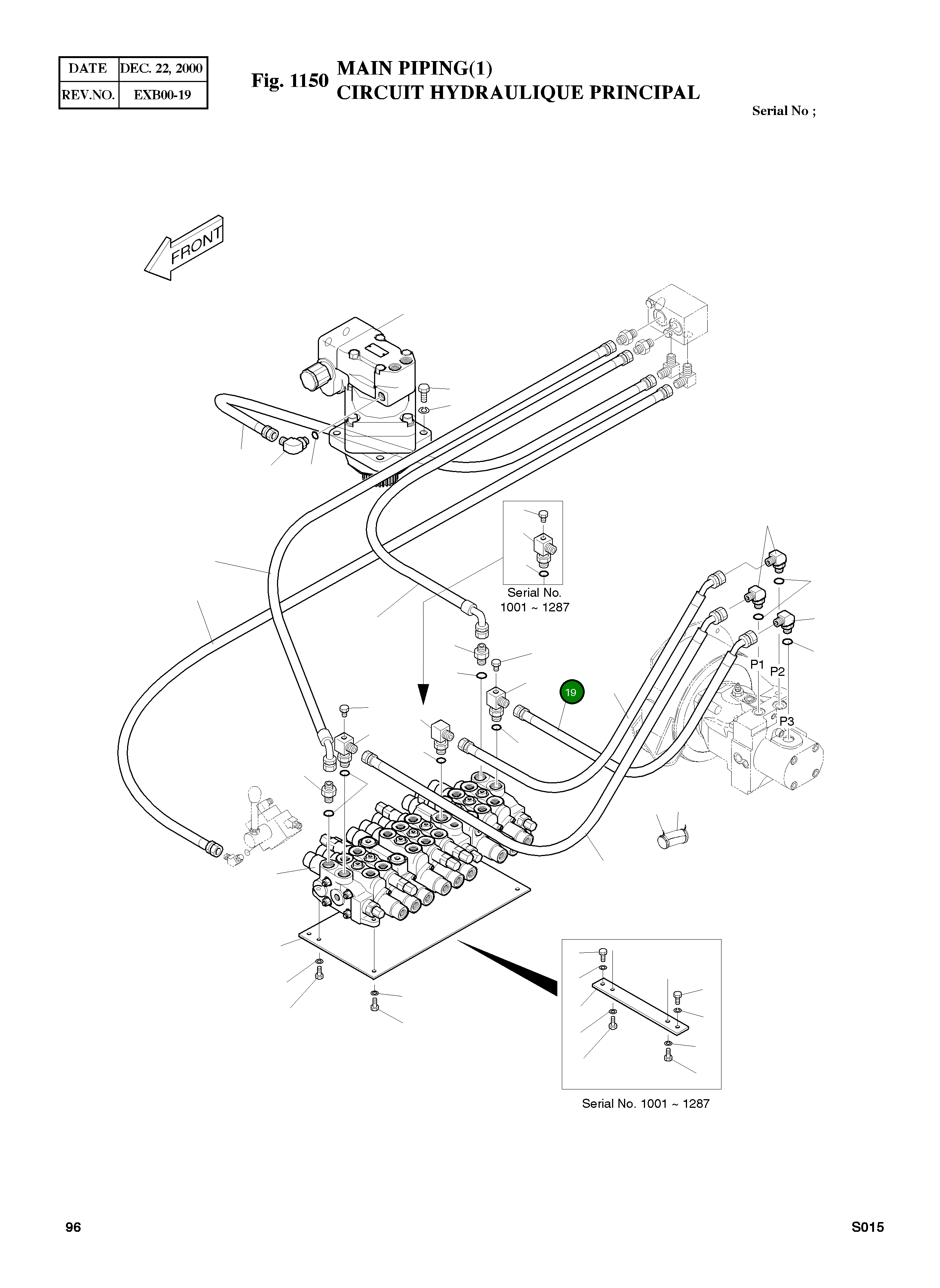 | DATE | DEC. 22, 2000 |
|---|---|
| REV.NO. | EXB00-19 |

Fig. 1150 MAIN PIPING(1)
CIRCUIT HYDRAULIQUE PRINCIPAL

Serial No ;

FRONT

Serial No.
1001 ~ 1287

19

P1
P2
P3

Serial No. 1001 ~ 1287

96

S015