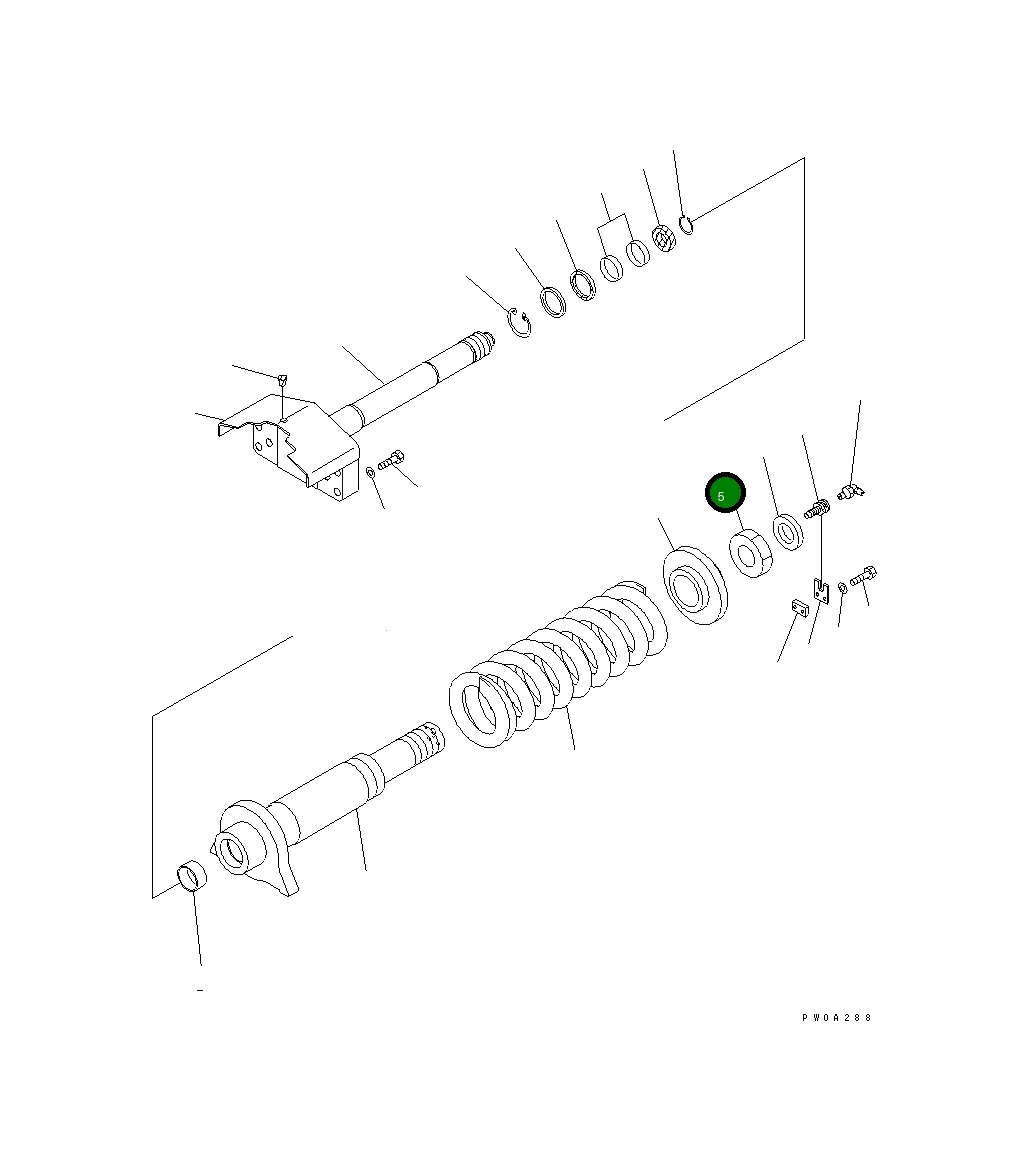 5

PW0A288