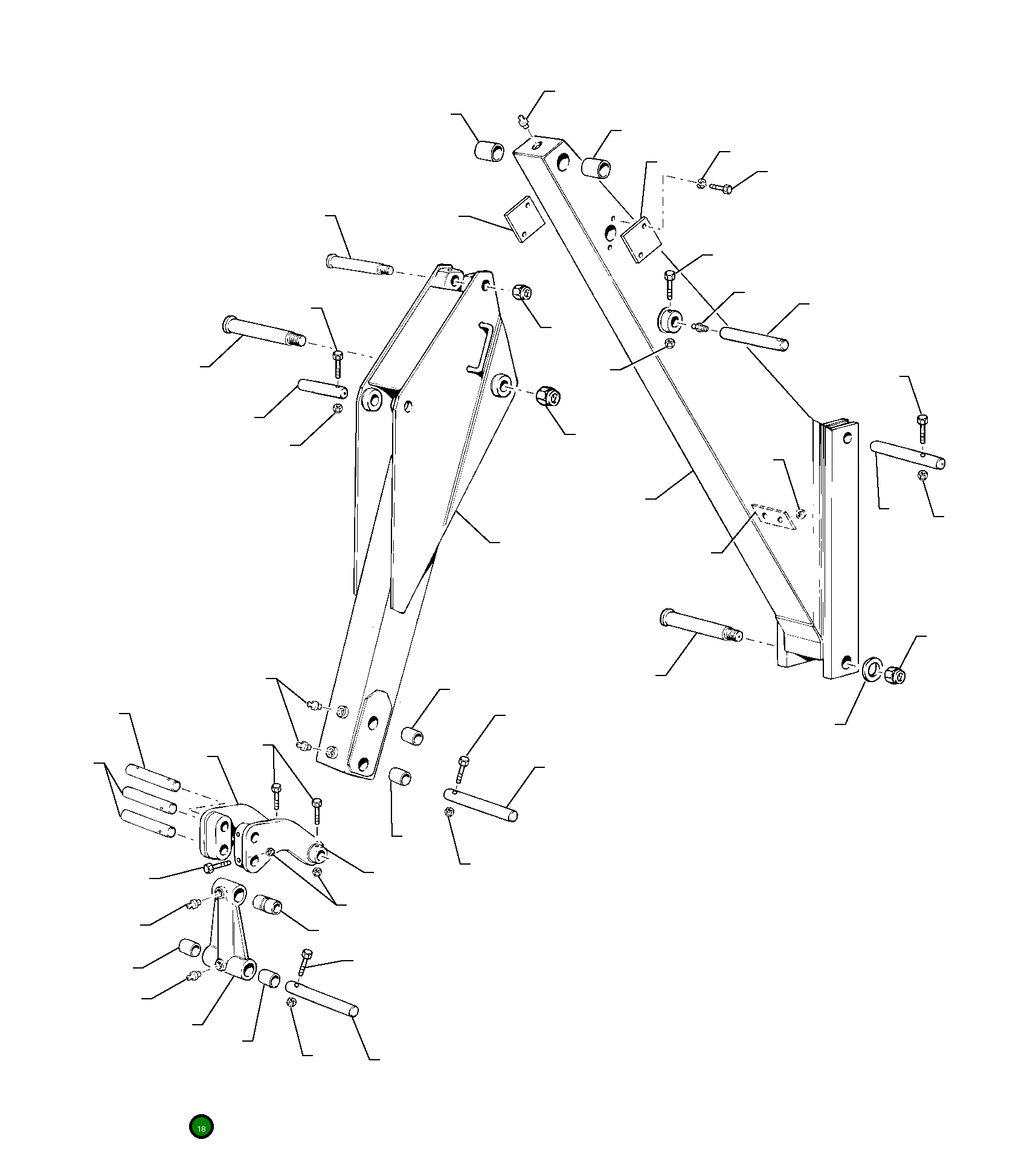 18