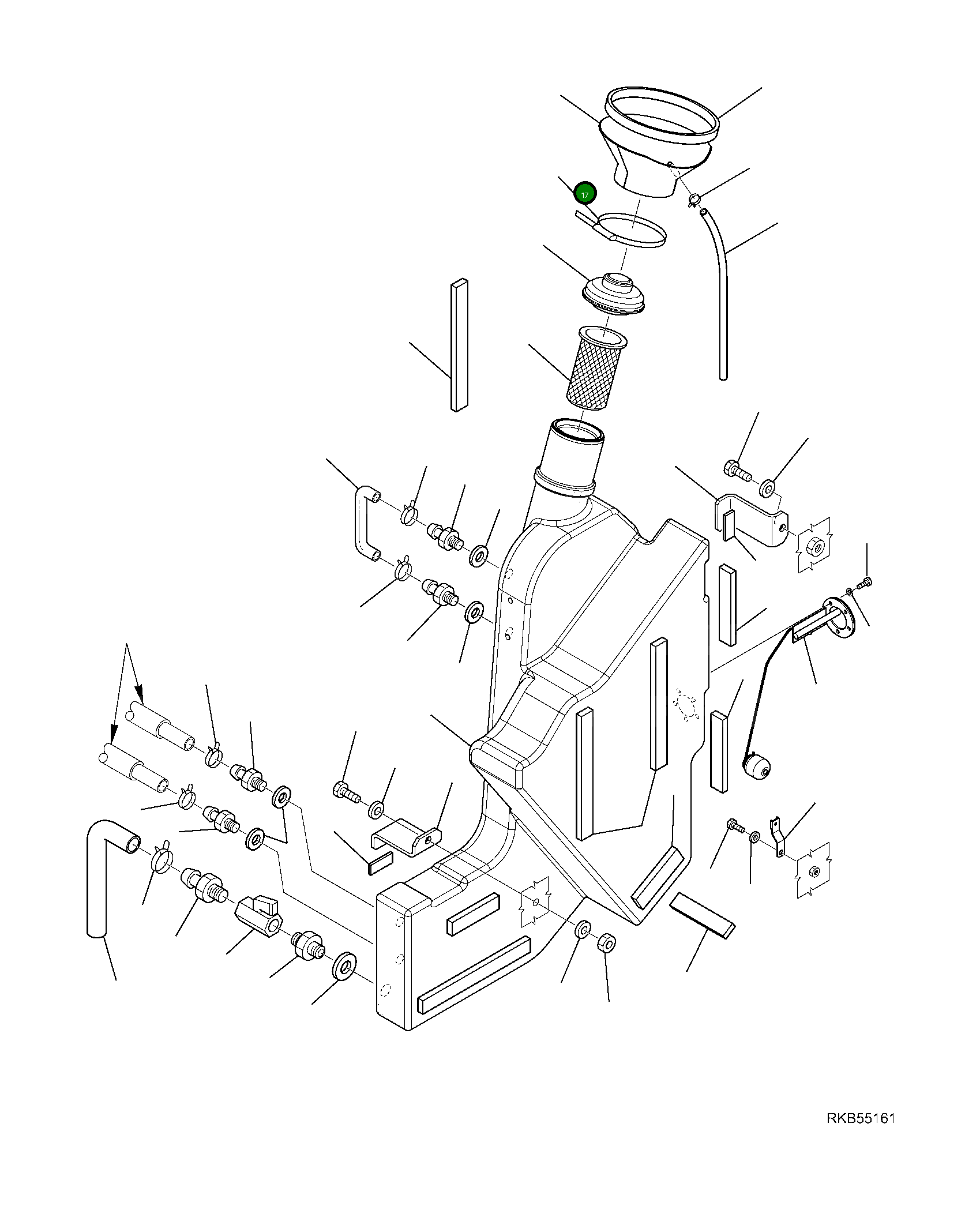 17

RKB55161