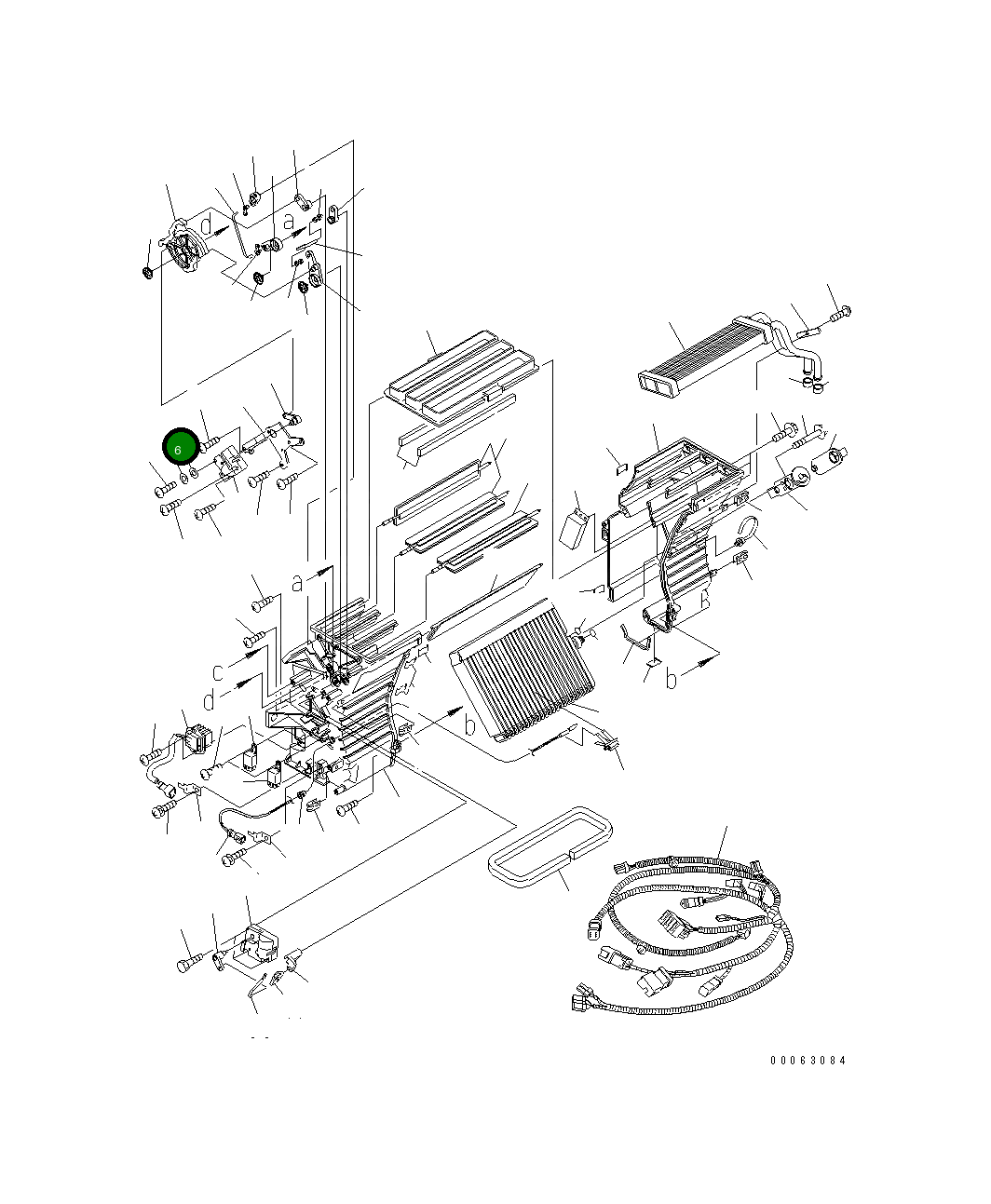 a
6
a
c
d
b
b
00063084