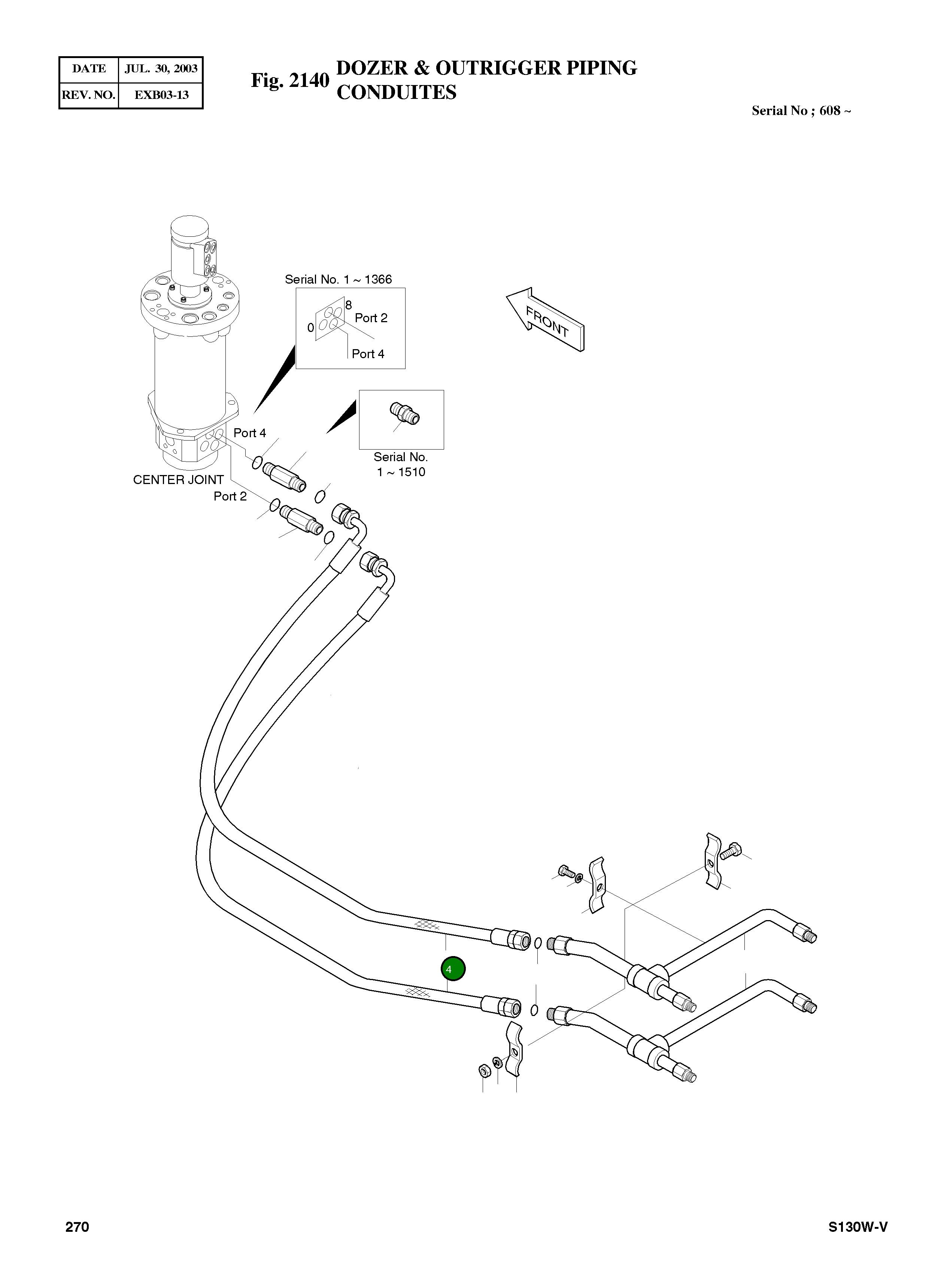 | DATE | JUL. 30, 2003 |
|---|---|
| REV. NO. | EXB03-13 |

Fig. 2140 DOZER & OUTRIGGER PIPING CONDUITES

Serial No ; 608 ~

Serial No. 1 ~ 1366

8

Port 2

0

Port 4

FRONT

Port 4

Serial No. 1 ~ 1510

CENTER JOINT

Port 2

4

270

S130W-V