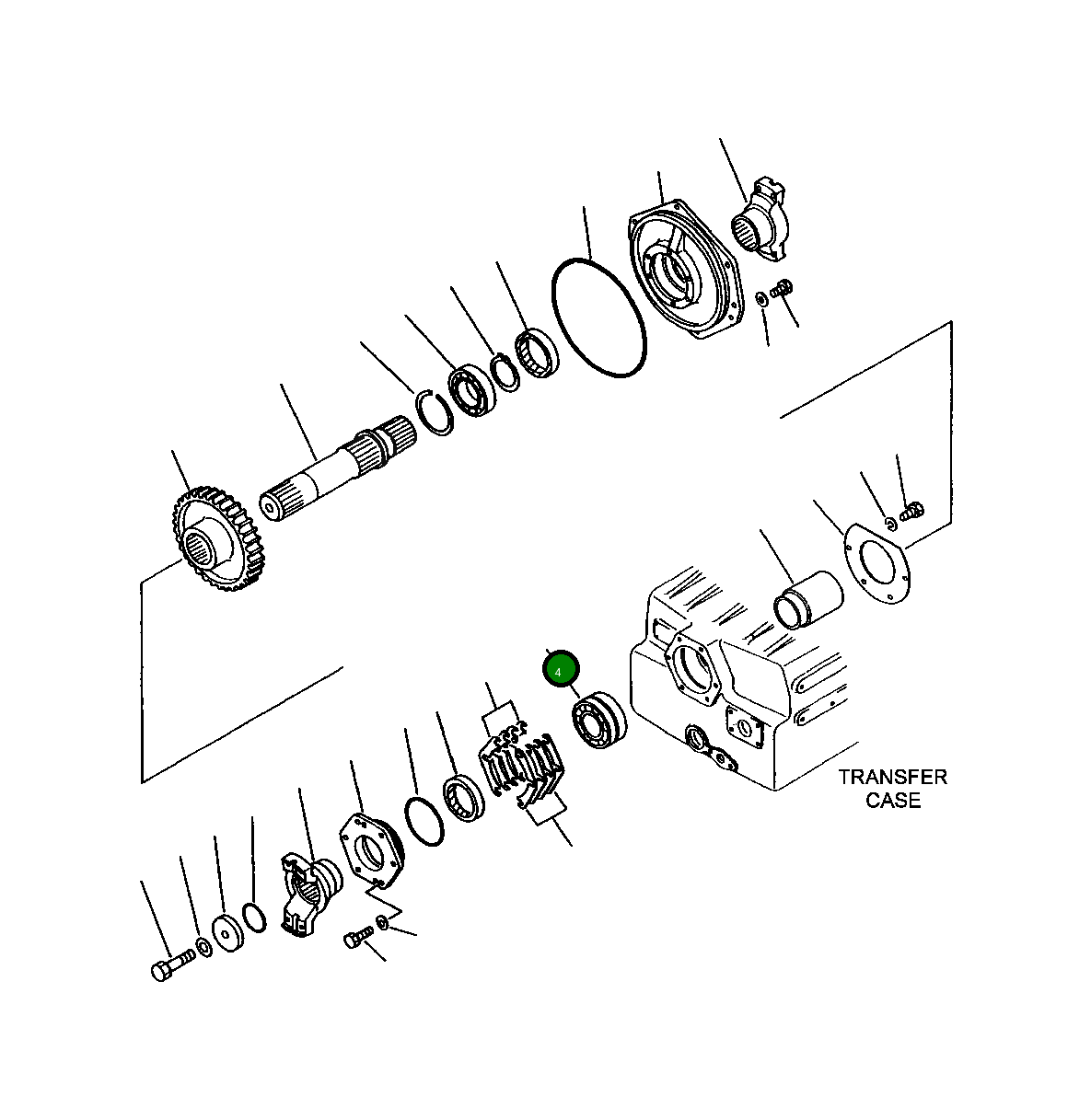 4

TRANSFER CASE