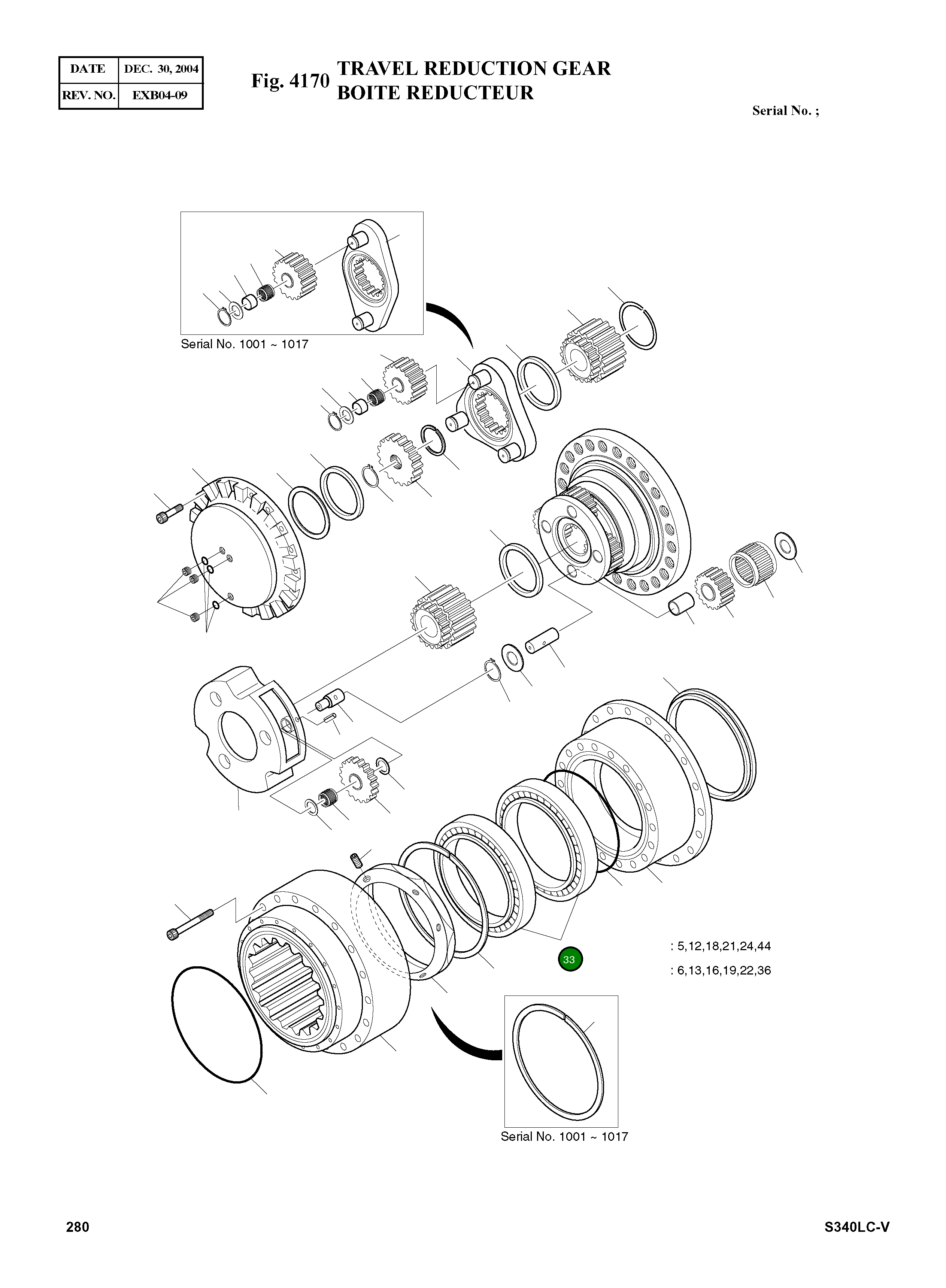 | DATE | DEC. 30, 2004 |
|---|---|
| REV. NO. | EXB04-09 |

Fig. 4170 TRAVEL REDUCTION GEAR
BOITE REDUCTEUR

Serial No. ;

Serial No. 1001 ~ 1017

33

: 5,12,18,21,24,44
: 6,13,16,19,22,36

Serial No. 1001 ~ 1017

280

S340LC-V