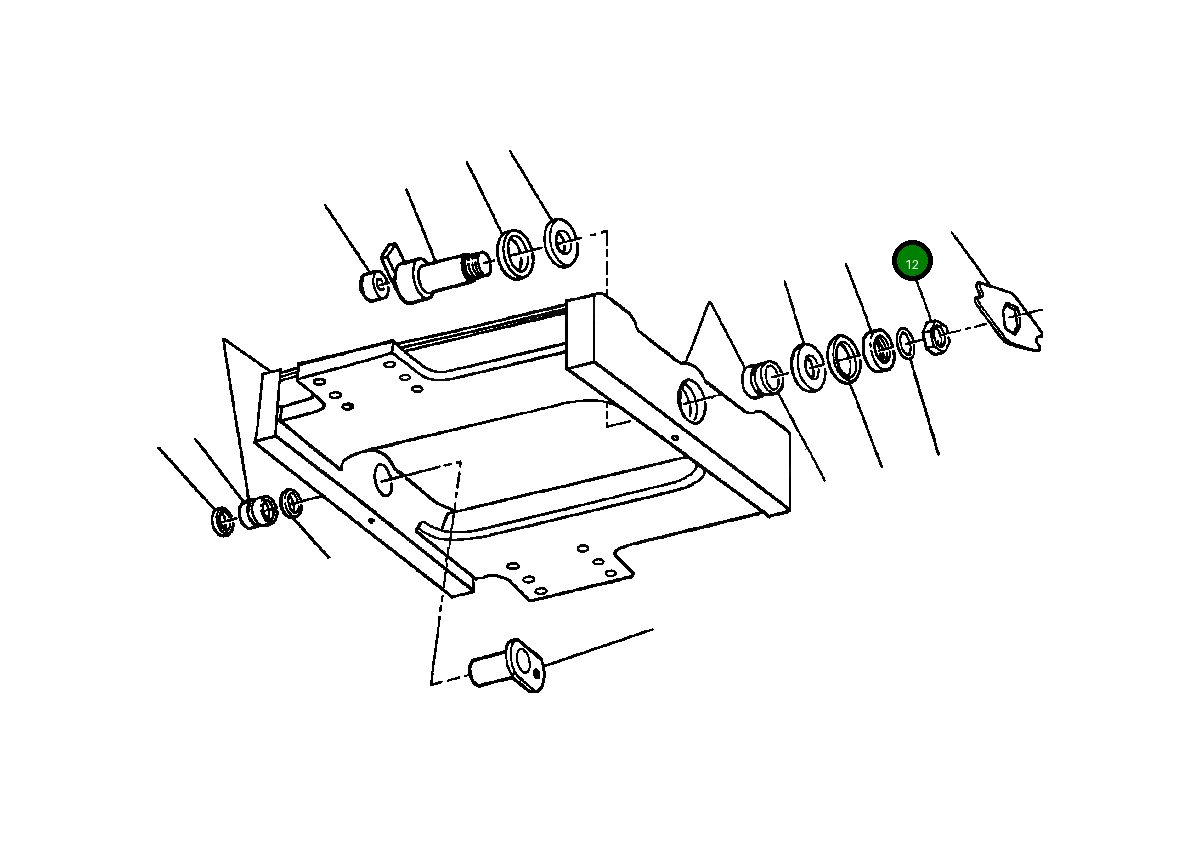 12