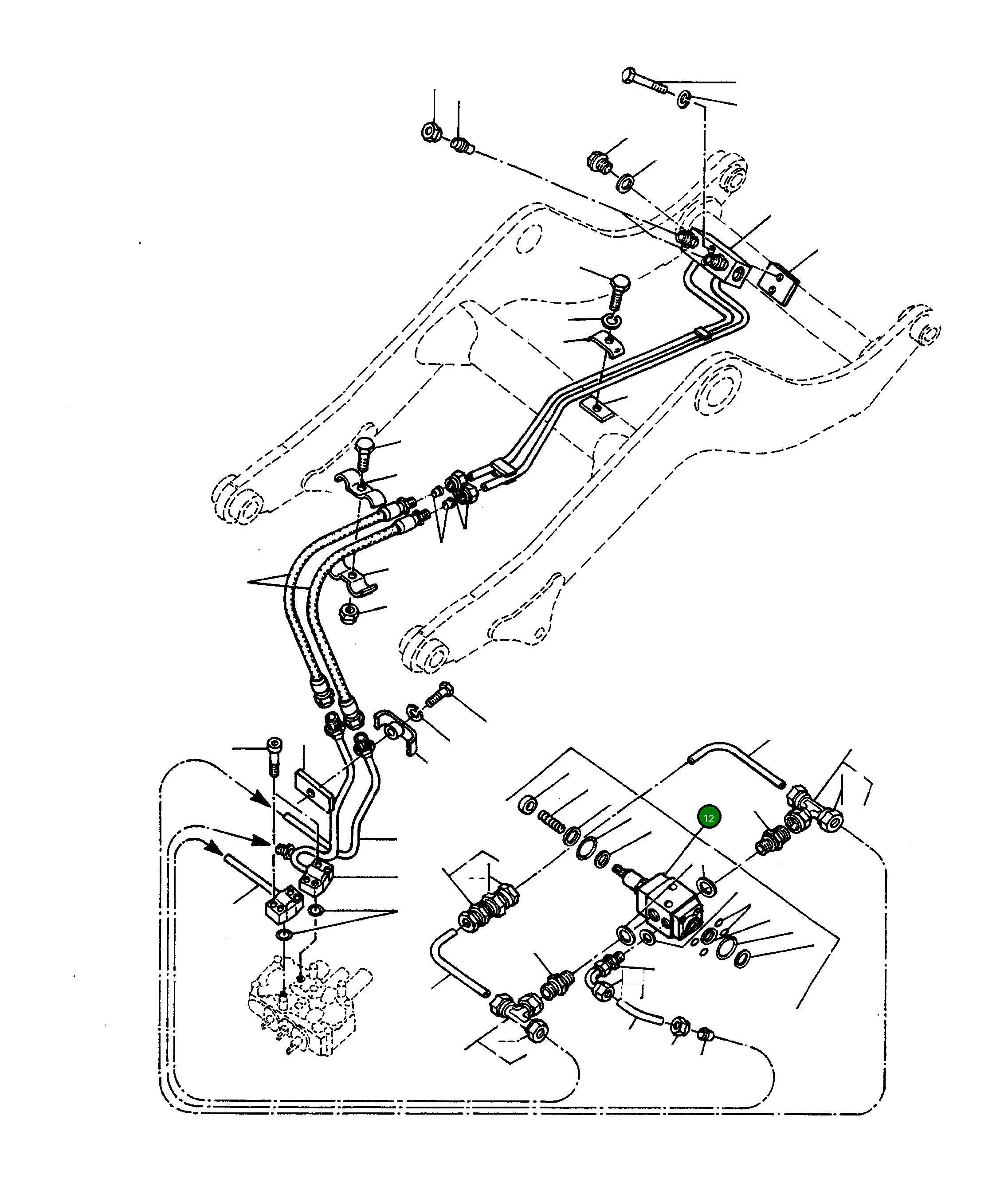 12