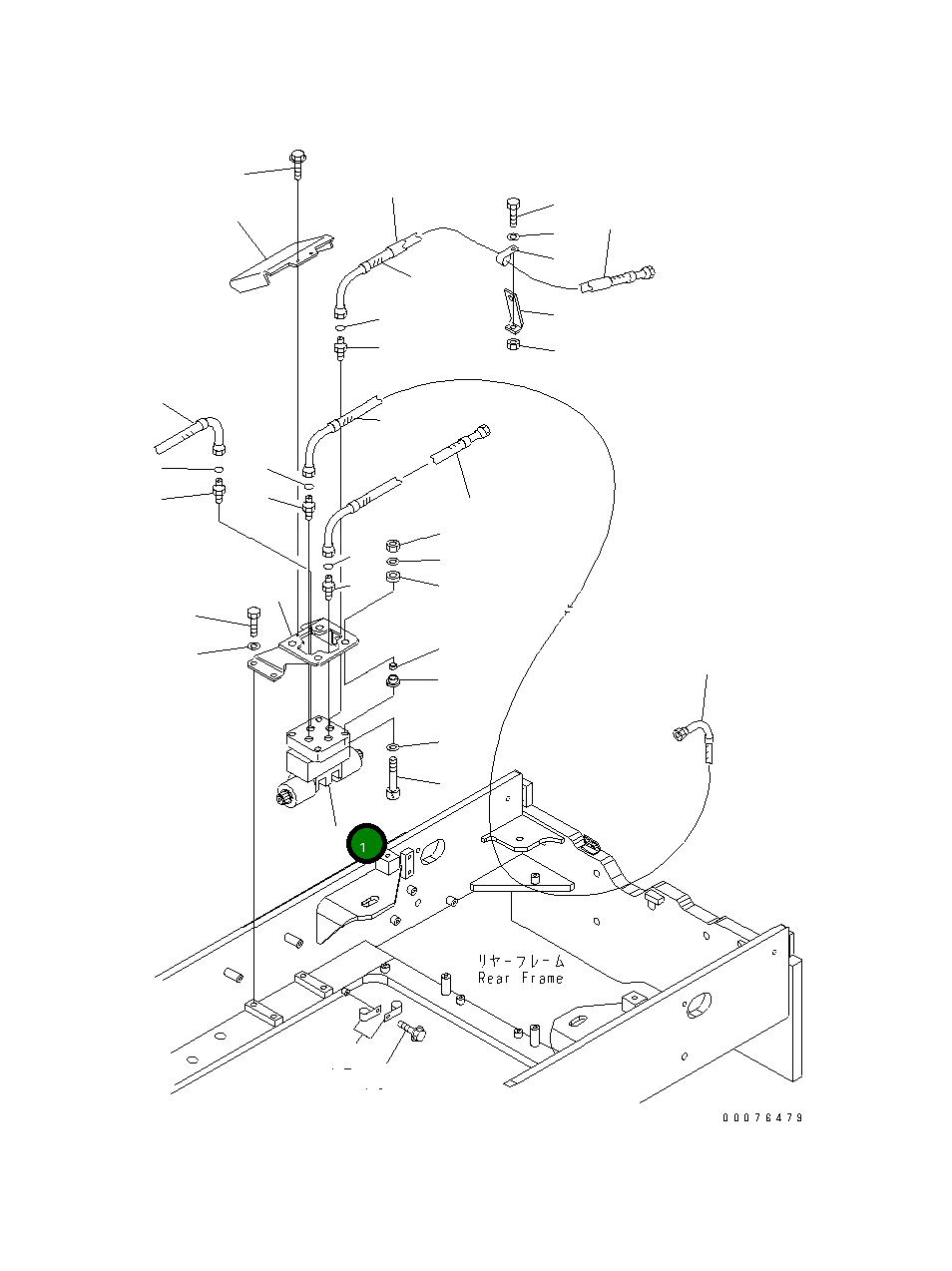 1

リヤーフレーム
Rear Frame

00076479