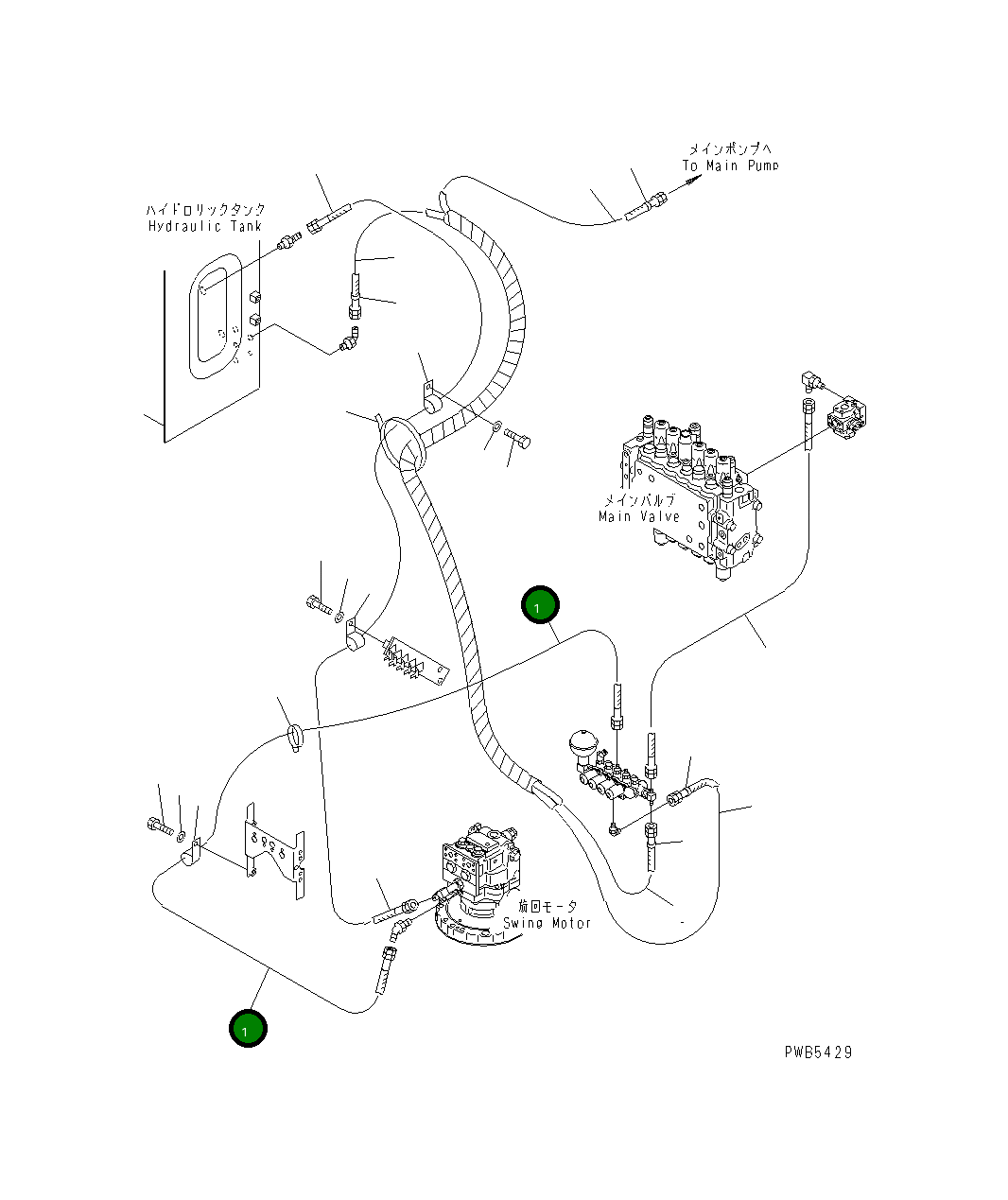 メインポンプへ
To Main Pump

ハイドロリックタンク
Hydraulic Tank

メインバルブ
Main Valve

1

旋回モータ
Swing Motor

1

PWB5429