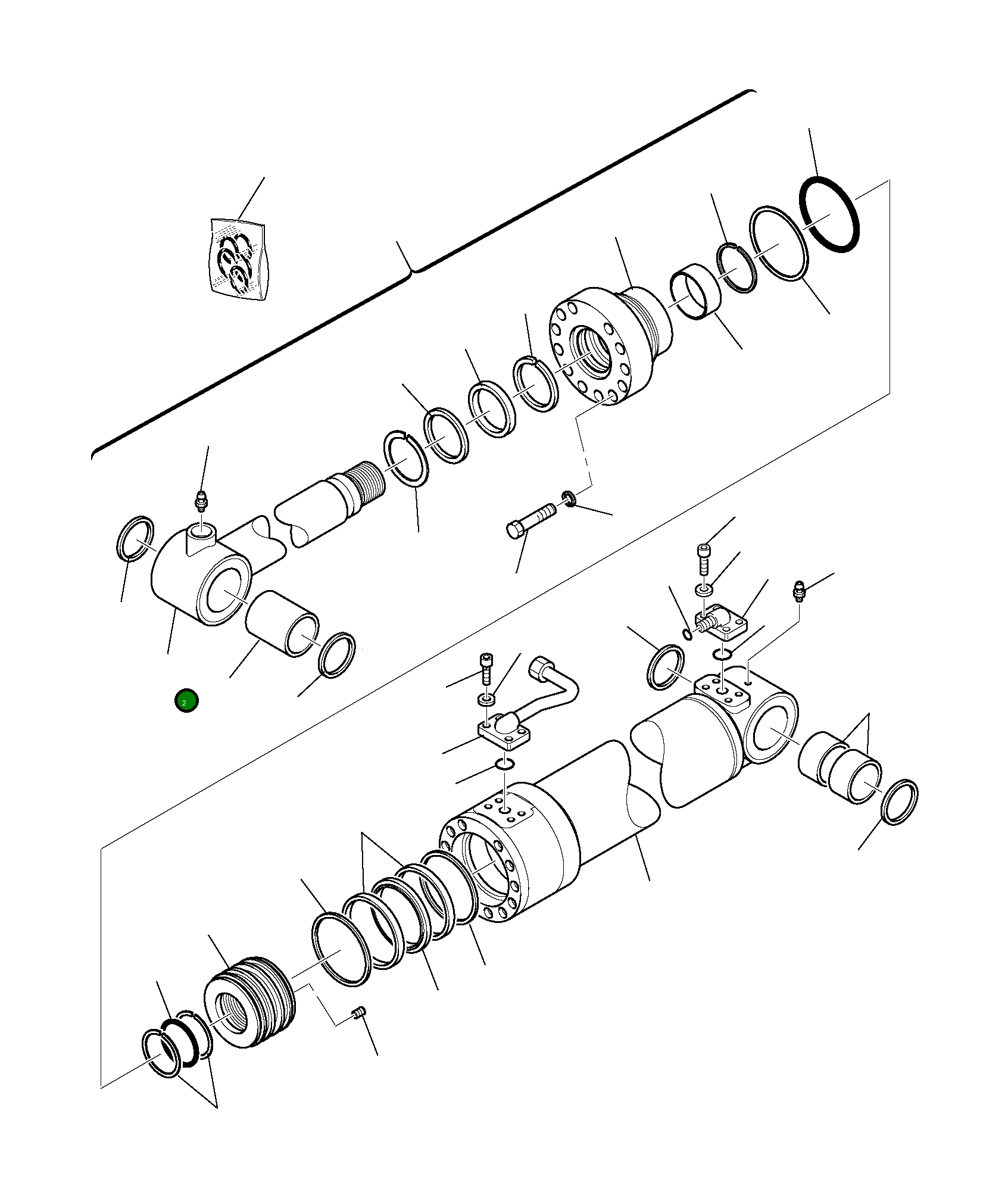 2