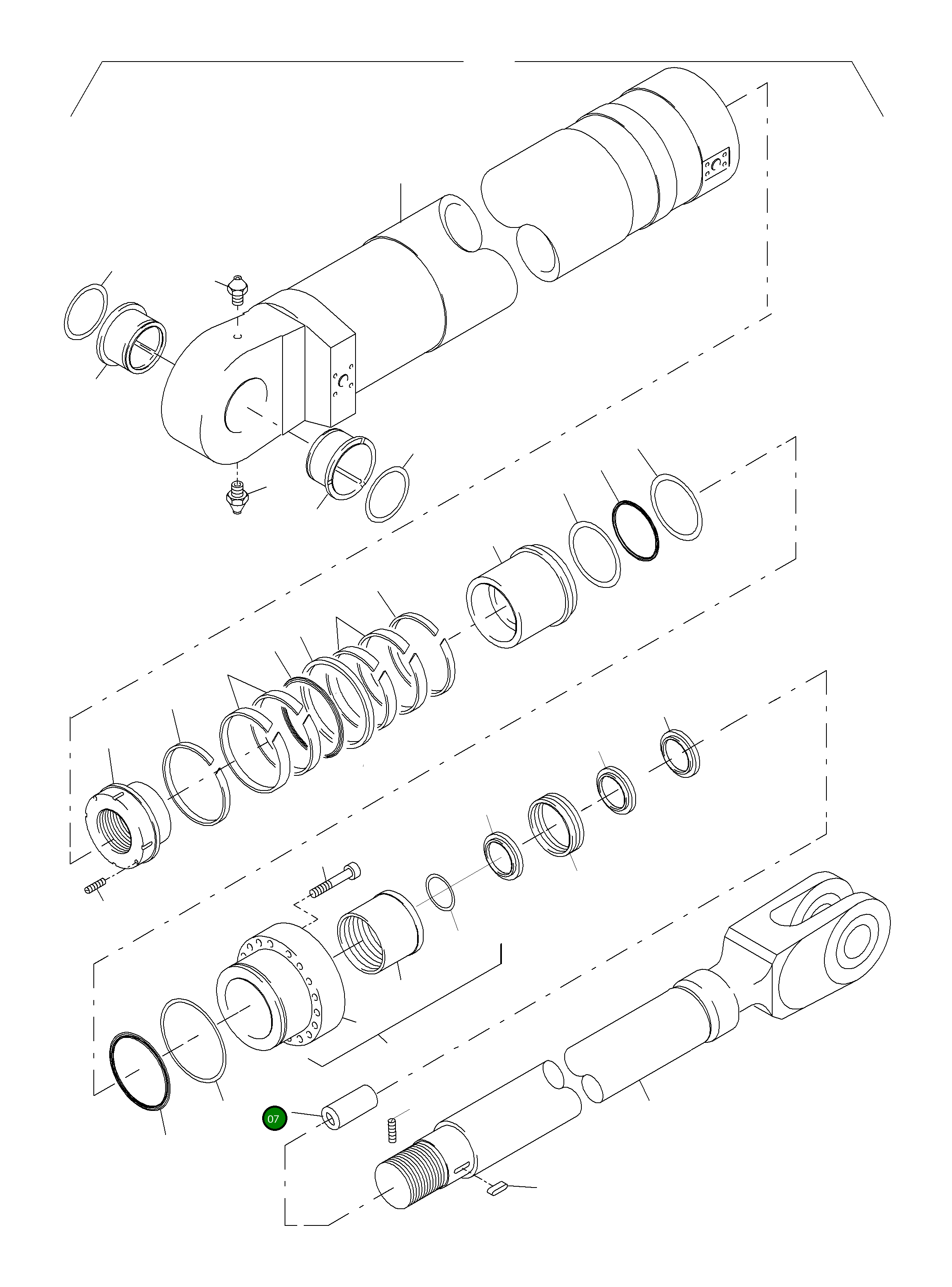 07