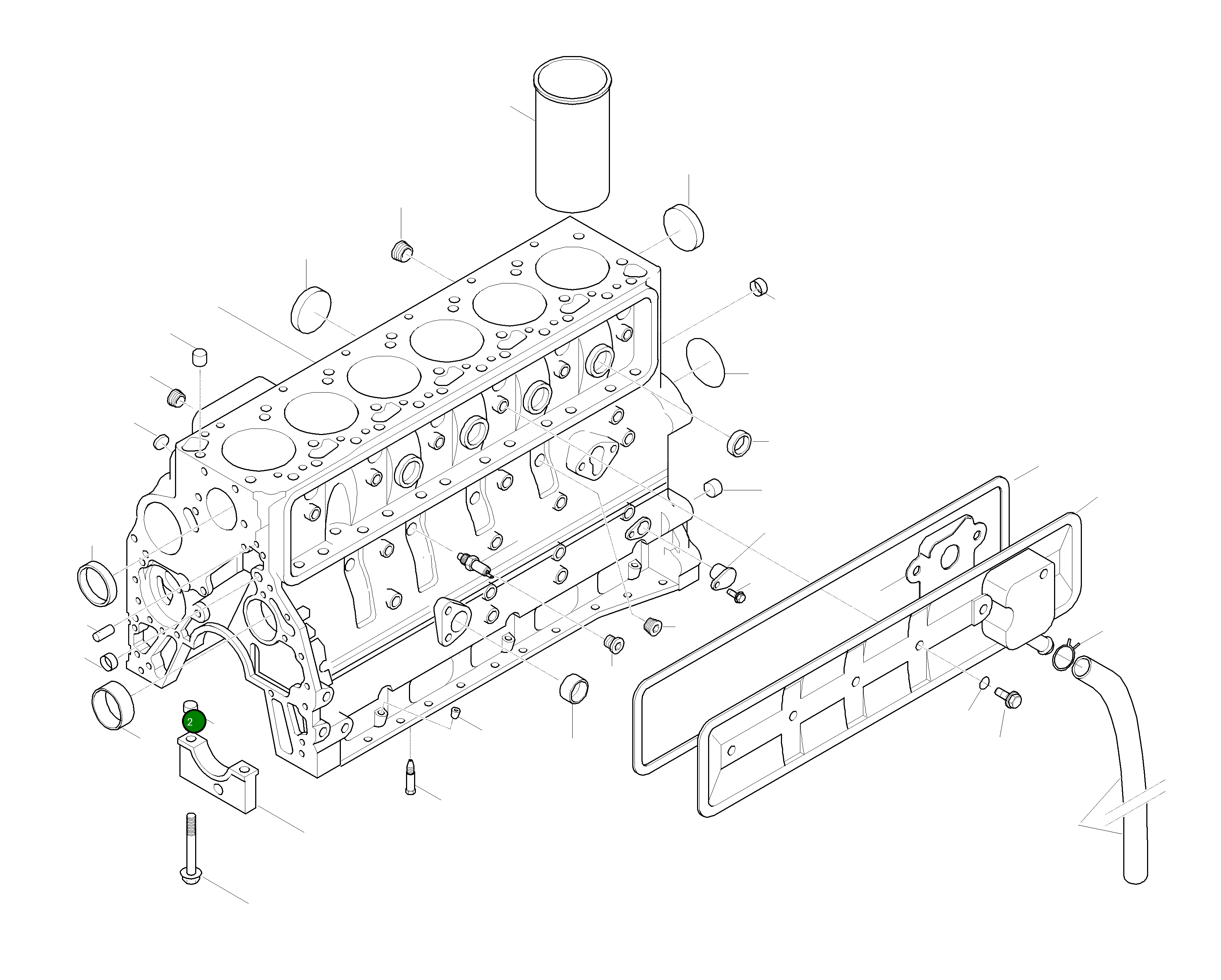 2